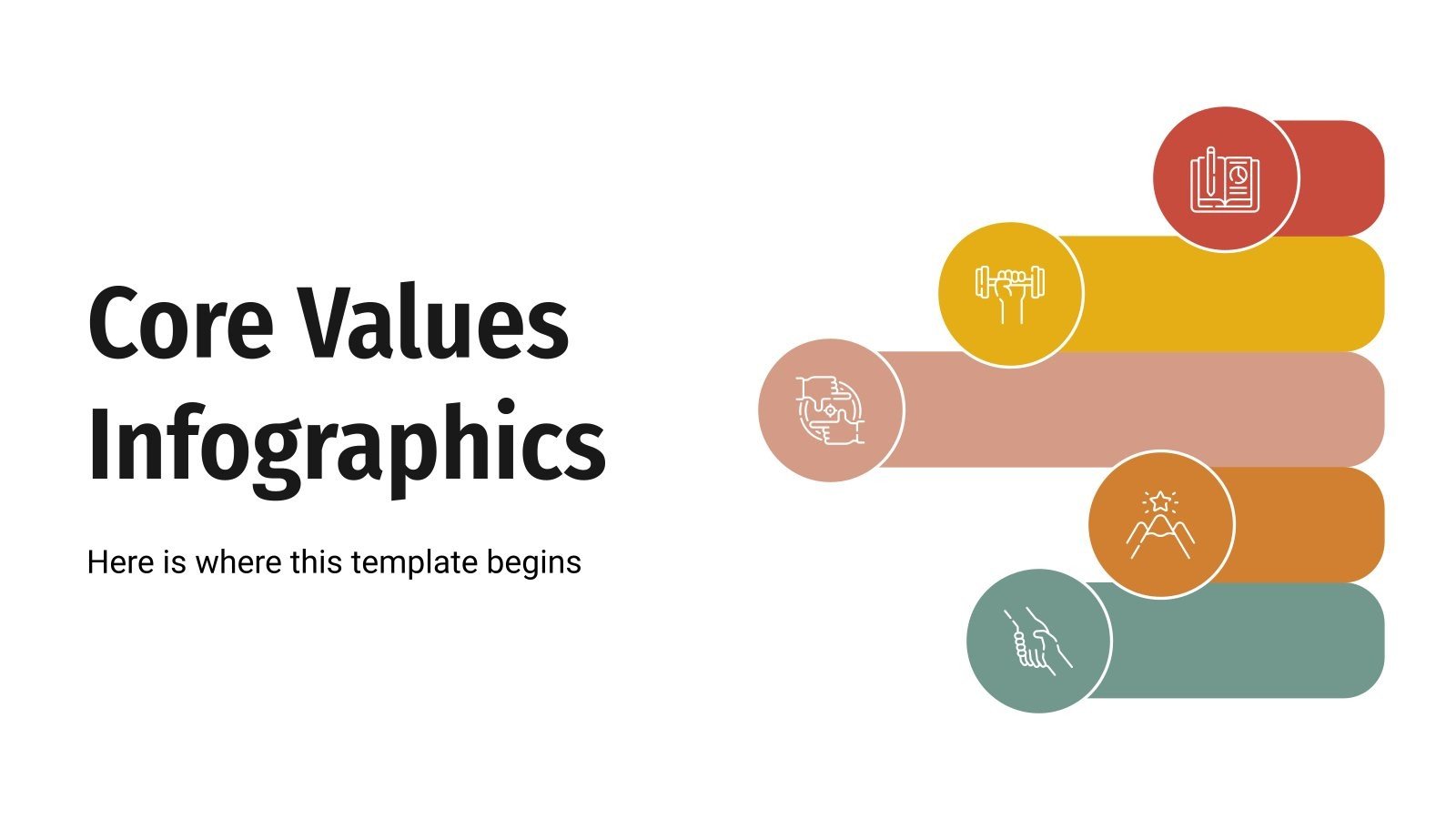 Core Values Infographics

Here is where this template begins