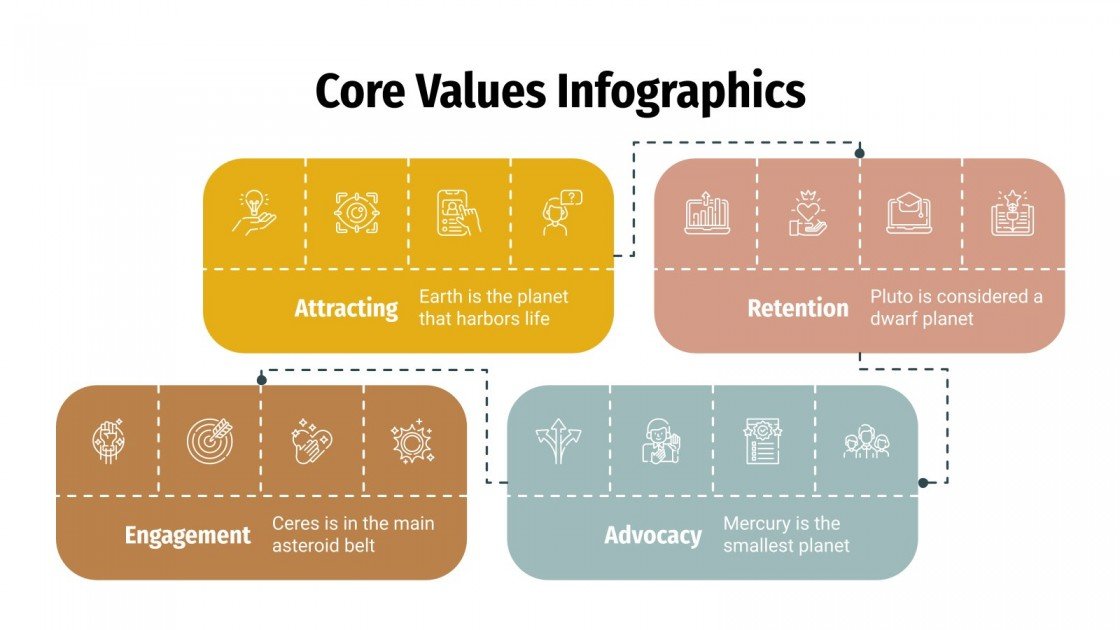 Core Values Infographics

Attracting Earth is the planet that harbors life

Retention Pluto is considered a dwarf planet

Engagement Ceres is in the main asteroid belt

Advocacy Mercury is the smallest planet