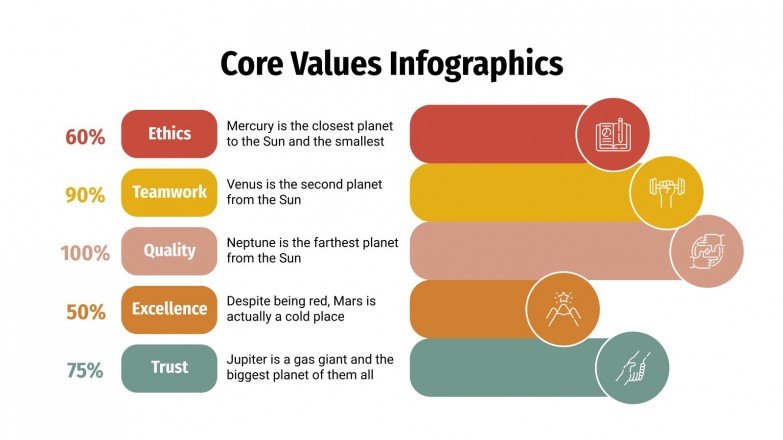 Core Values Infographics

60%
Ethics
Mercury is the closest planet to the Sun and the smallest

90%
Teamwork
Venus is the second planet from the Sun

100%
Quality
Neptune is the farthest planet from the Sun

50%
Excellence
Despite being red, Mars is actually a cold place

75%
Trust
Jupiter is a gas giant and the biggest planet of them all