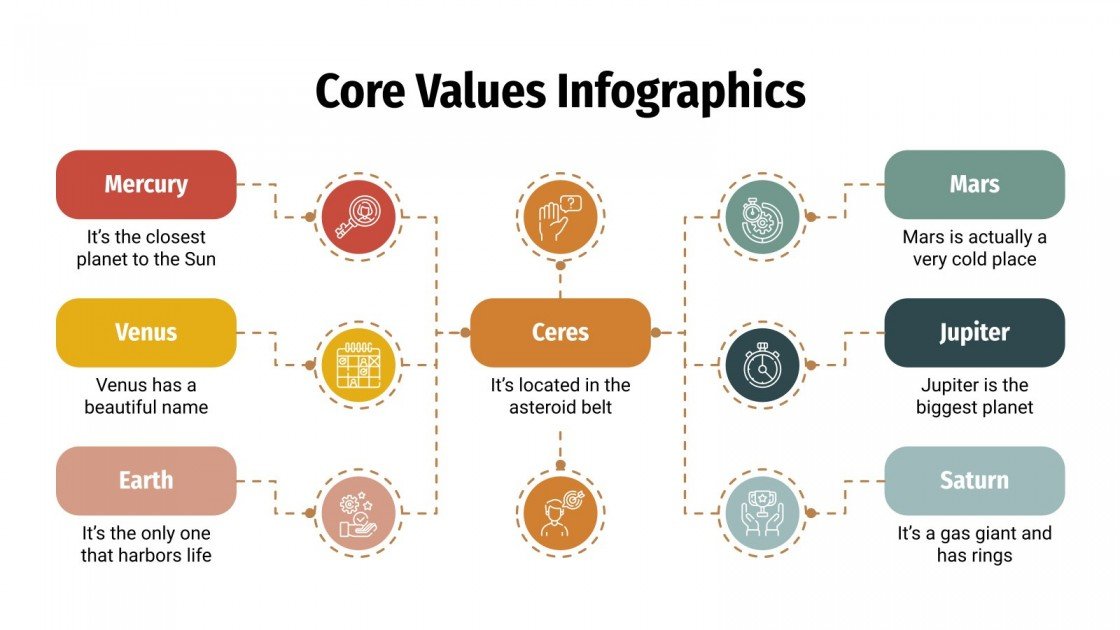 Core Values Infographics

Mercury
It's the closest planet to the Sun

Venus
Venus has a beautiful name

Earth
It's the only one that harbors life

Ceres
It's located in the asteroid belt

Mars
Mars is actually a very cold place

Jupiter
Jupiter is the biggest planet

Saturn
It's a gas giant and has rings