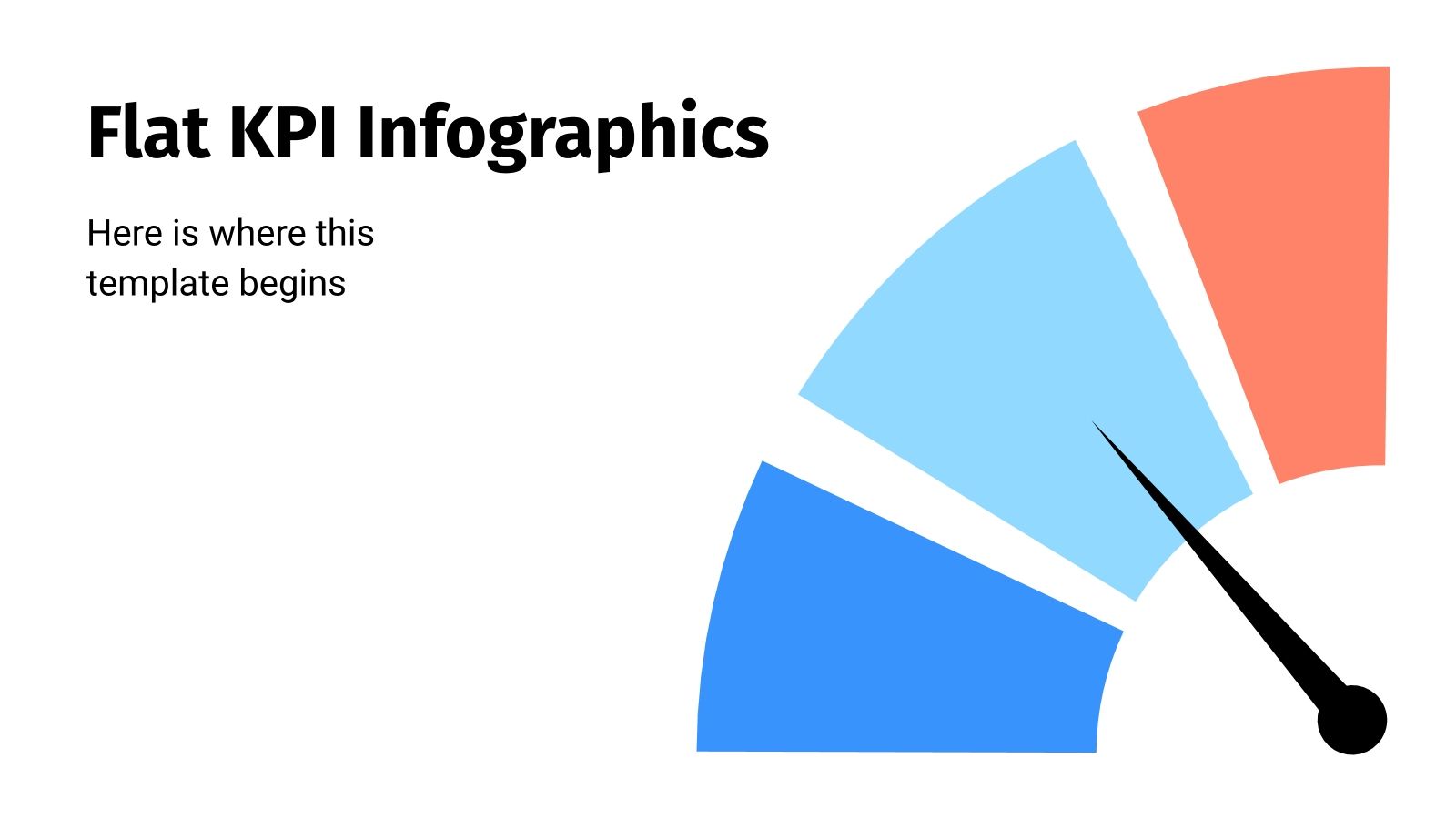 Flat KPI Infographics

Here is where this template begins