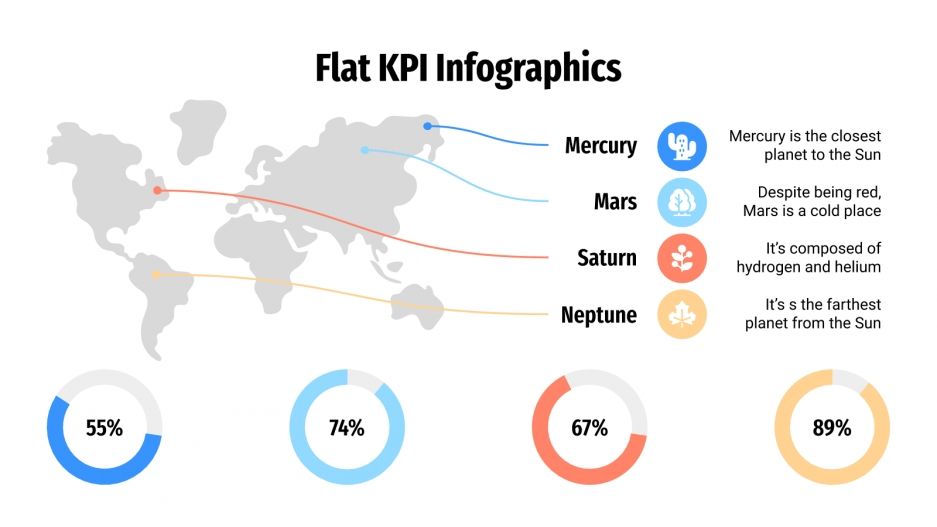 Flat KPI Infographics

Mercury

Mercury is the closest planet to the Sun

Mars

Despite being red, Mars is a cold place

Saturn

It's composed of hydrogen and helium

Neptune

It's s the farthest planet from the Sun

55%

74%

67%

89%