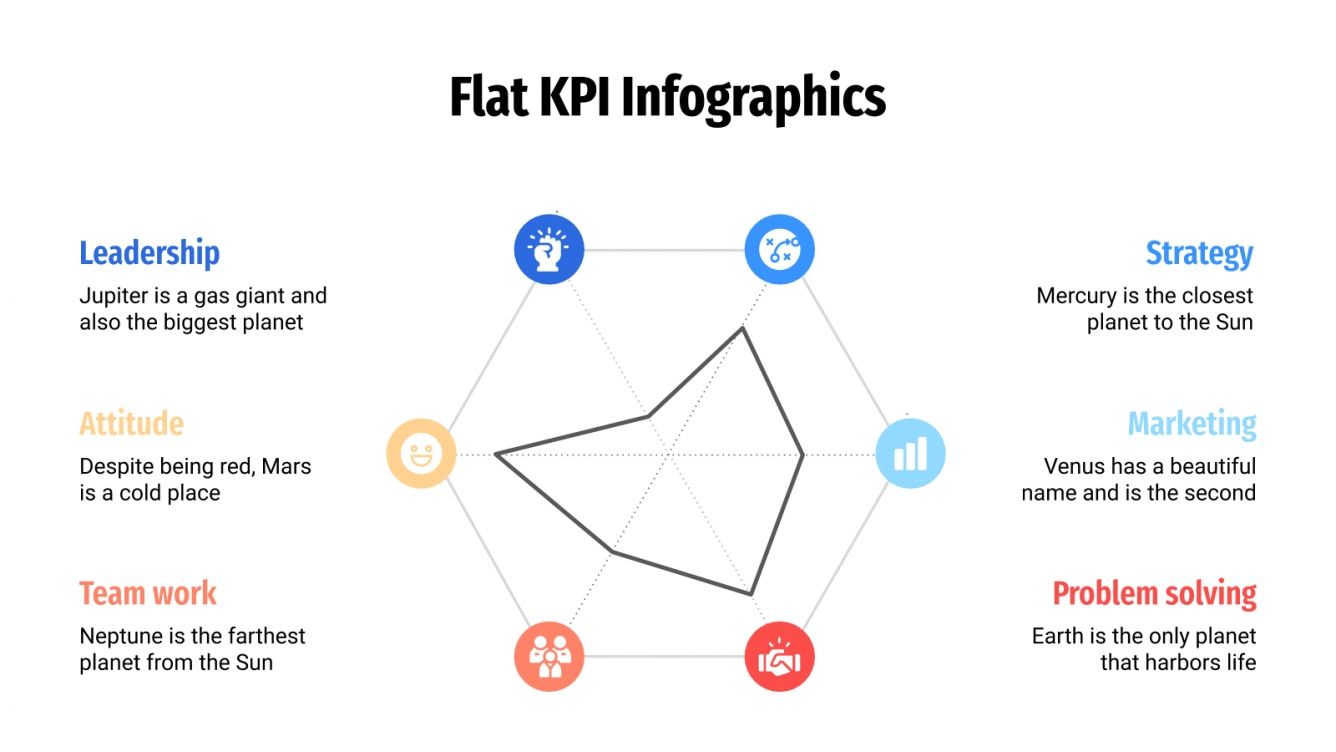 Flat KPI Infographics

Leadership
Jupiter is a gas giant and also the biggest planet

Attitude
Despite being red, Mars is a cold place

Team work
Neptune is the farthest planet from the Sun

Strategy
Mercury is the closest planet to the Sun

Marketing
Venus has a beautiful name and is the second

Problem solving
Earth is the only planet that harbors life