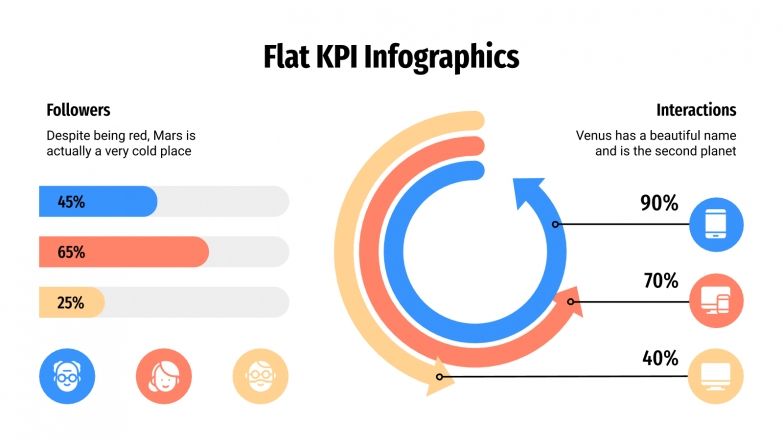 Flat KPI Infographics

Followers

Despite being red, Mars is actually a very cold place

45%

65%

25%

Interactions

Venus has a beautiful name and is the second planet

90%

70%

40%