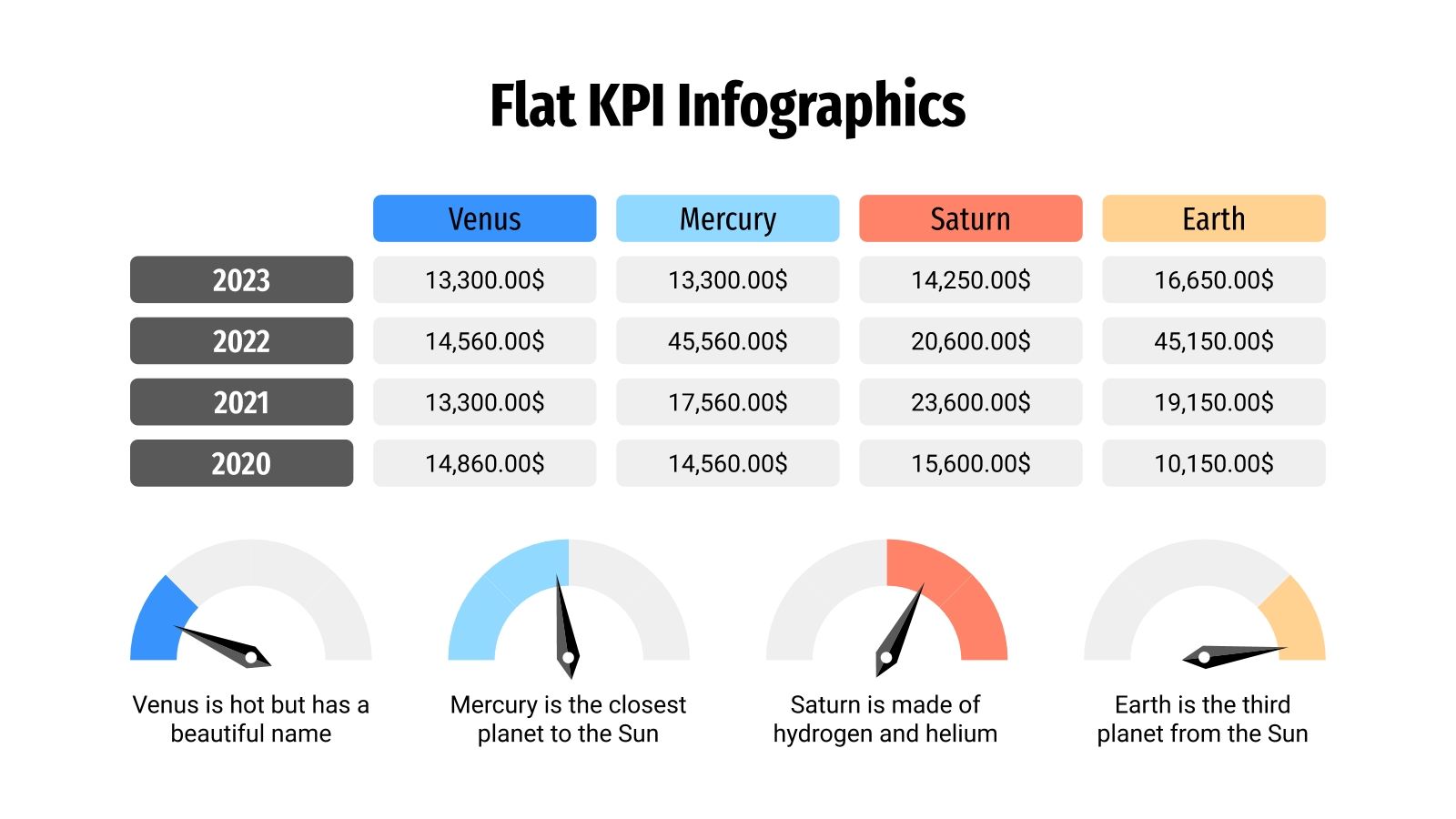 Flat KPI Infographics

| | Venus | Mercury | Saturn | Earth |
|---|---|---|---|---|
| 2023 | 13,300.00$ | 13,300.00$ | 14,250.00$ | 16,650.00$ |
| 2022 | 14,560.00$ | 45,560.00$ | 20,600.00$ | 45,150.00$ |
| 2021 | 13,300.00$ | 17,560.00$ | 23,600.00$ | 19,150.00$ |
| 2020 | 14,860.00$ | 14,560.00$ | 15,600.00$ | 10,150.00$ |

Venus is hot but has a beautiful name

Mercury is the closest planet to the Sun

Saturn is made of hydrogen and helium

Earth is the third planet from the Sun