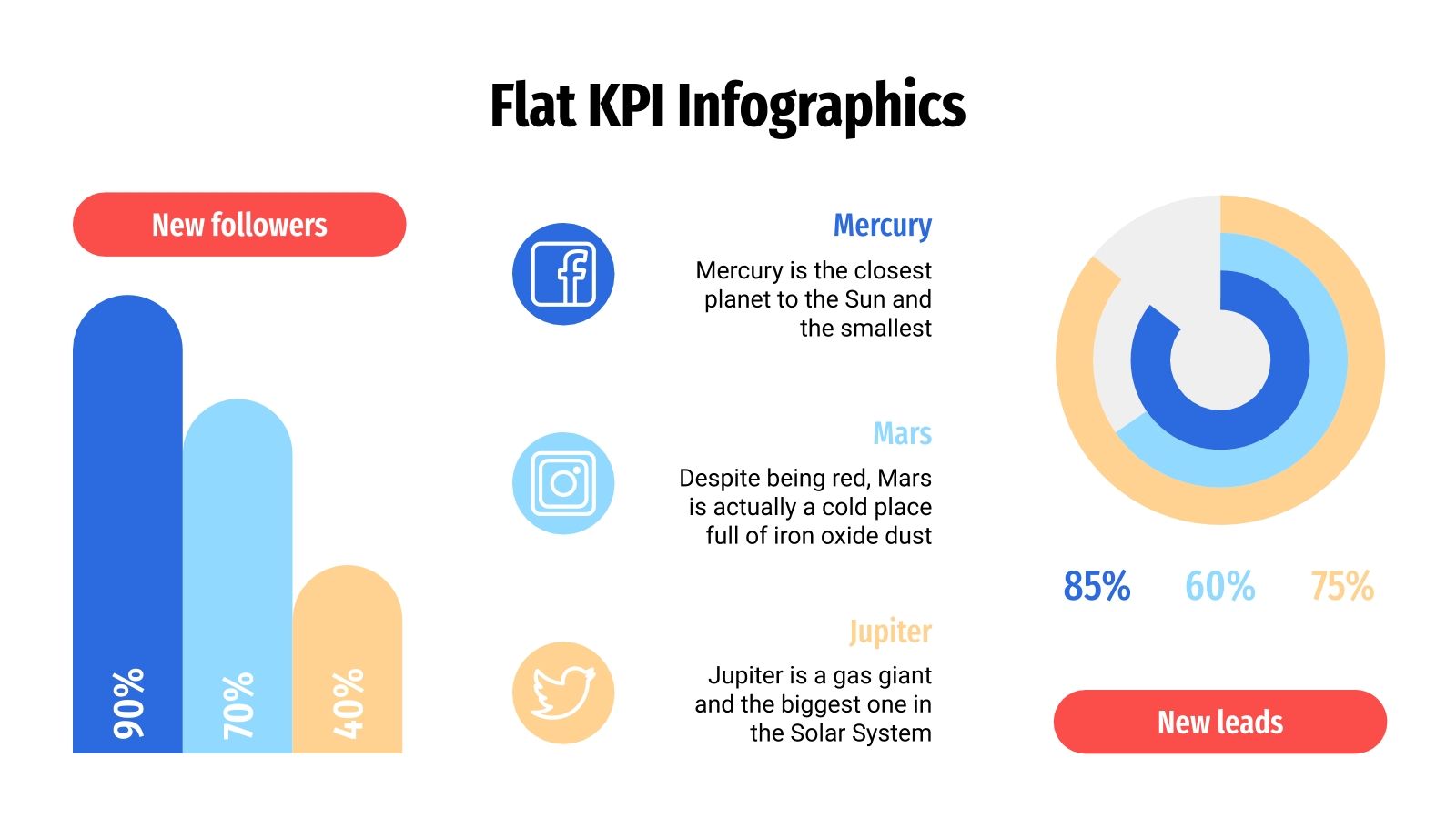 Flat KPI Infographics

New followers

90%

70%

40%

Mercury

Mercury is the closest planet to the Sun and the smallest

Mars

Despite being red, Mars is actually a cold place full of iron oxide dust

Jupiter

Jupiter is a gas giant and the biggest one in the Solar System

85%

60%

75%

New leads