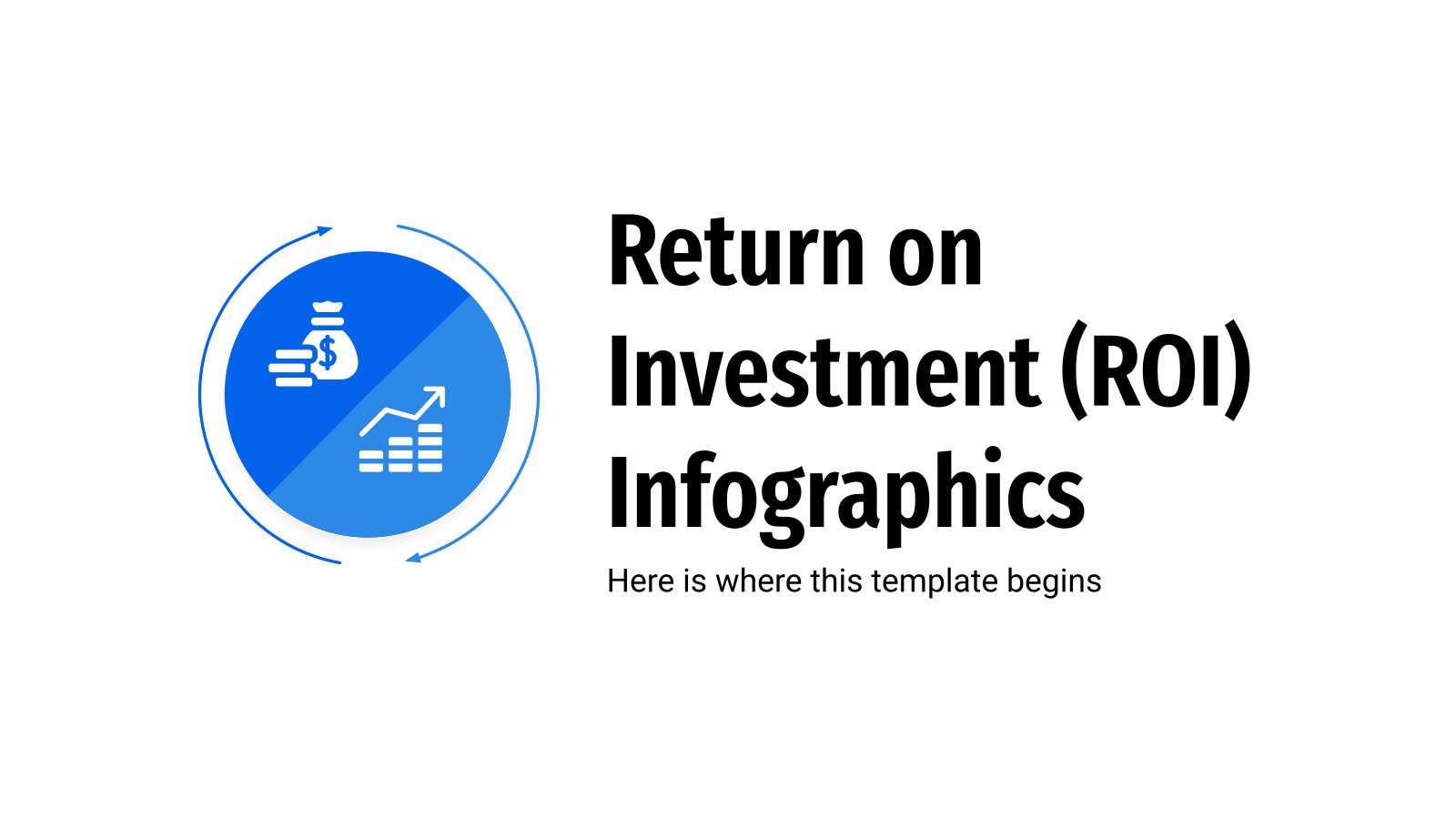 $

Return on Investment (ROI) Infographics

Here is where this template begins