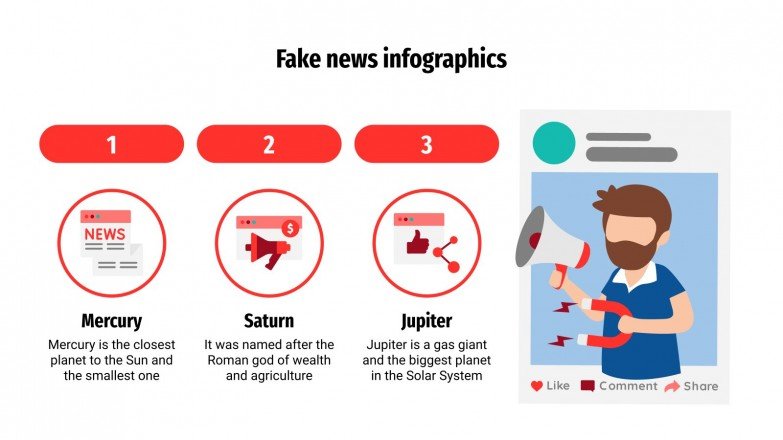 Fake news infographics

1

NEWS

Mercury

Mercury is the closest planet to the Sun and the smallest one

2

$

Saturn

It was named after the Roman god of wealth and agriculture

3

Jupiter

Jupiter is a gas giant and the biggest planet in the Solar System

Like Comment Share