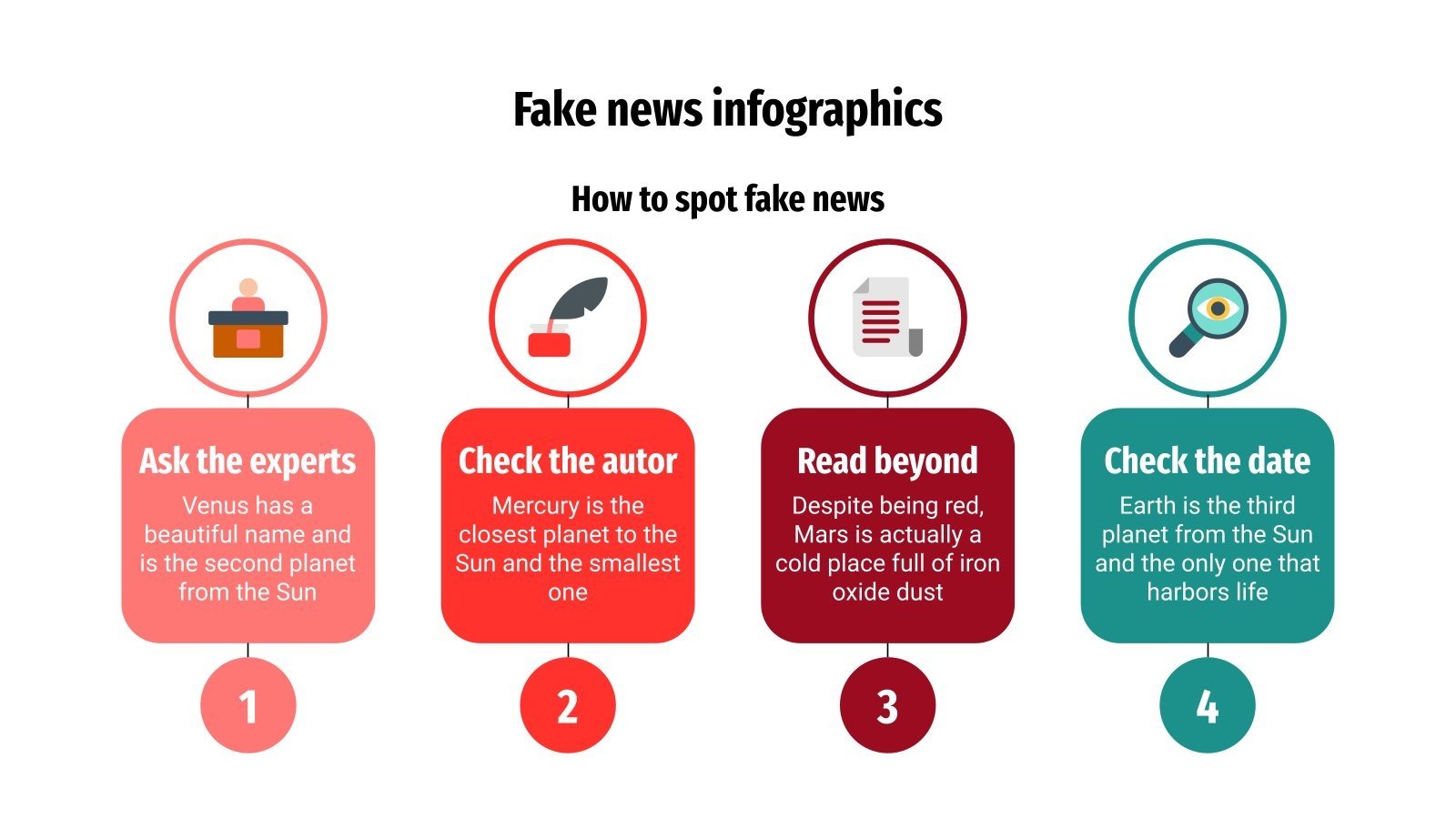 Fake news infographics

How to spot fake news

Ask the experts
Venus has a beautiful name and is the second planet from the Sun

1

Check the autor
Mercury is the closest planet to the Sun and the smallest one

2

Read beyond
Despite being red, Mars is actually a cold place full of iron oxide dust

3

Check the date
Earth is the third planet from the Sun and the only one that harbors life

4