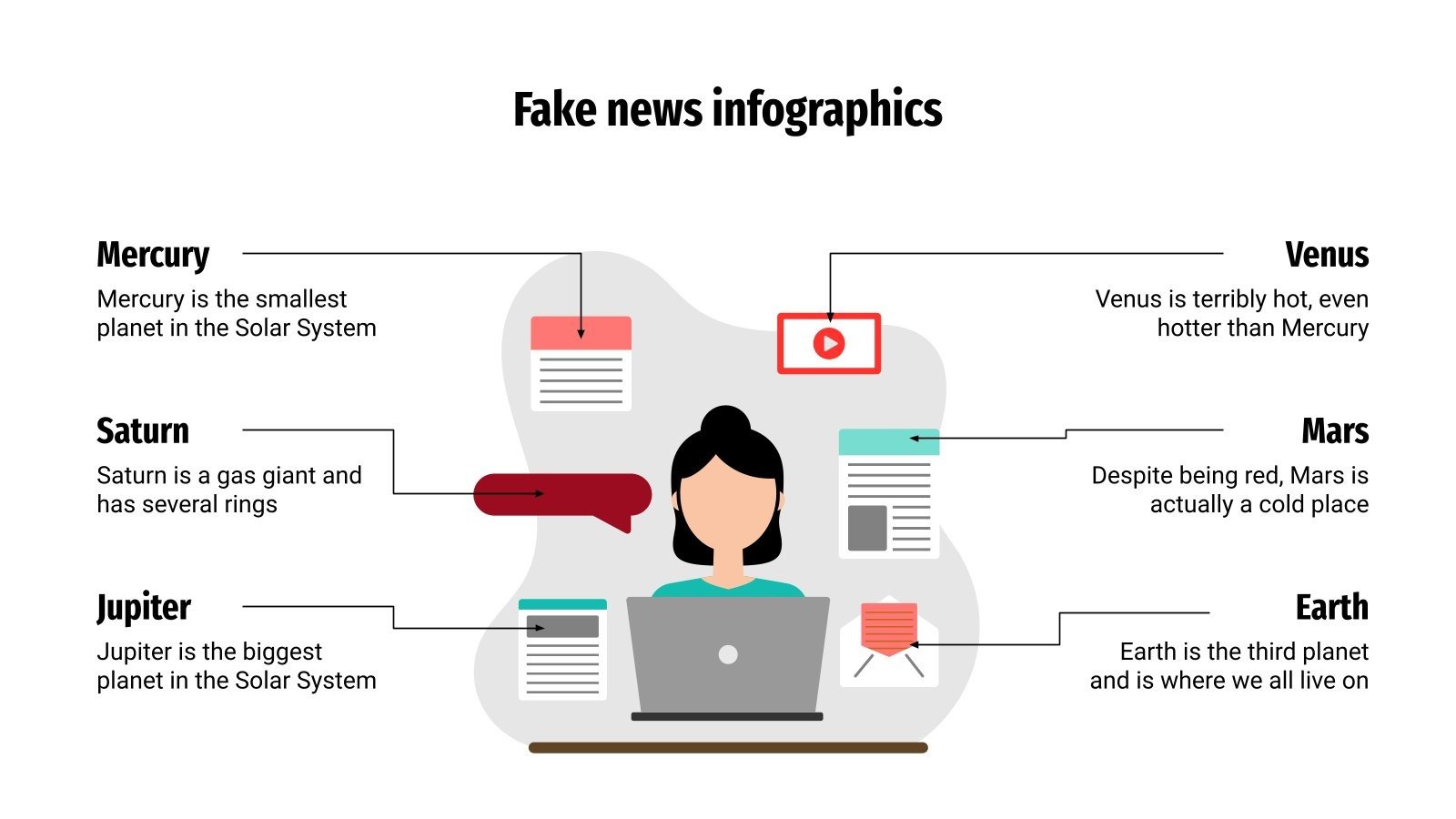 Fake news infographics

Mercury
Mercury is the smallest planet in the Solar System

Saturn
Saturn is a gas giant and has several rings

Jupiter
Jupiter is the biggest planet in the Solar System

Venus
Venus is terribly hot, even hotter than Mercury

Mars
Despite being red, Mars is actually a cold place

Earth
Earth is the third planet and is where we all live on