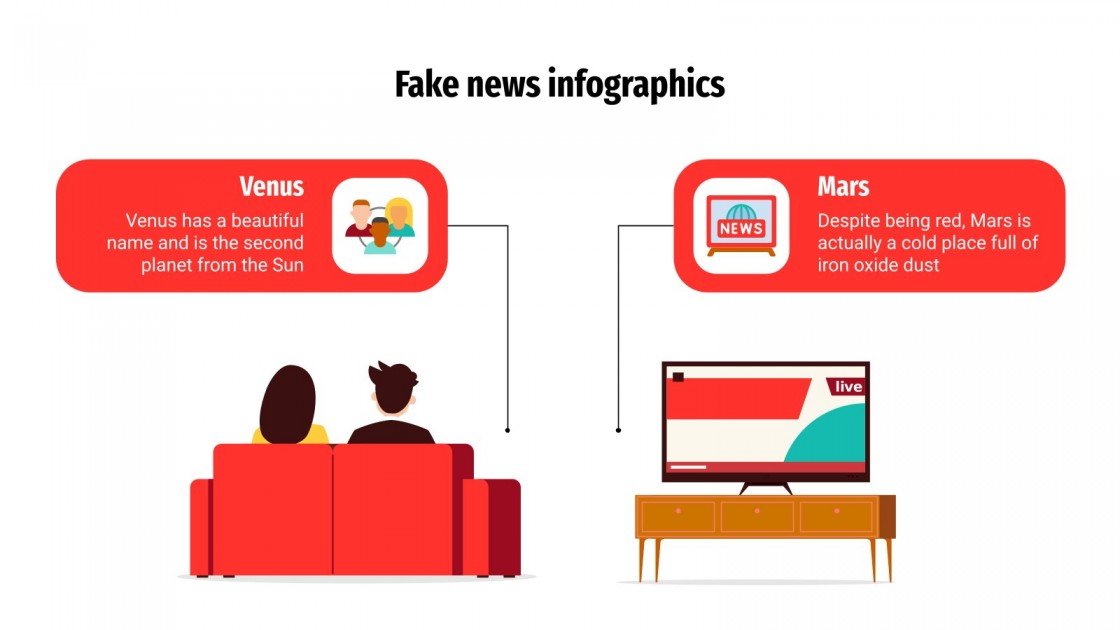 Fake news infographics

Venus
Venus has a beautiful name and is the second planet from the Sun

NEWS

Mars
Despite being red, Mars is actually a cold place full of iron oxide dust

live