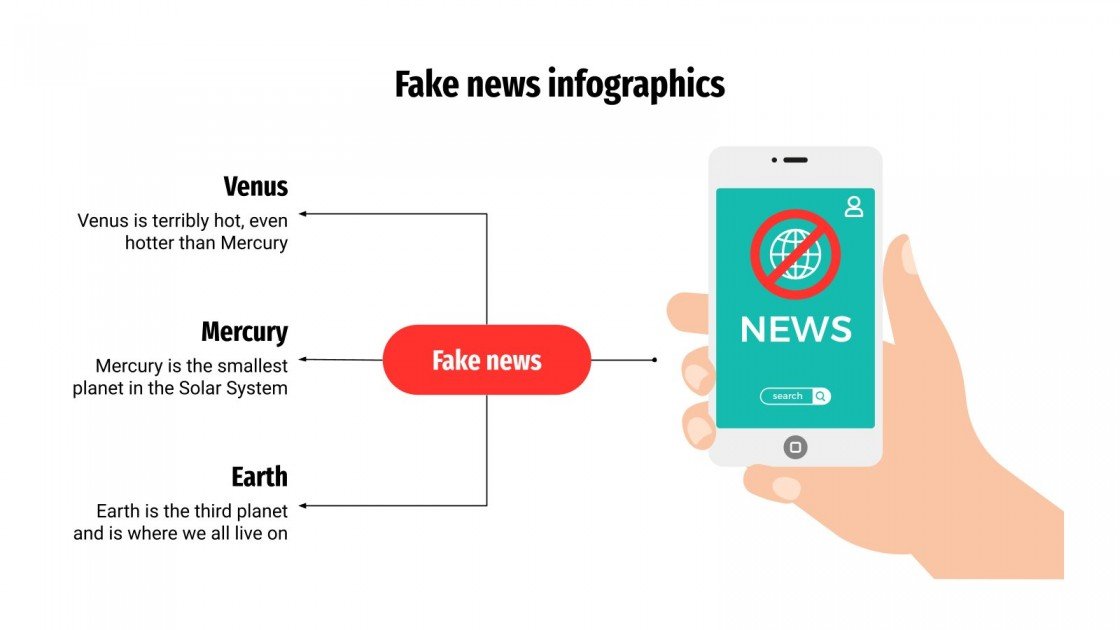 Fake news infographics

Venus
Venus is terribly hot, even hotter than Mercury

Mercury
Mercury is the smallest planet in the Solar System

Earth
Earth is the third planet and is where we all live on

Fake news

NEWS

search