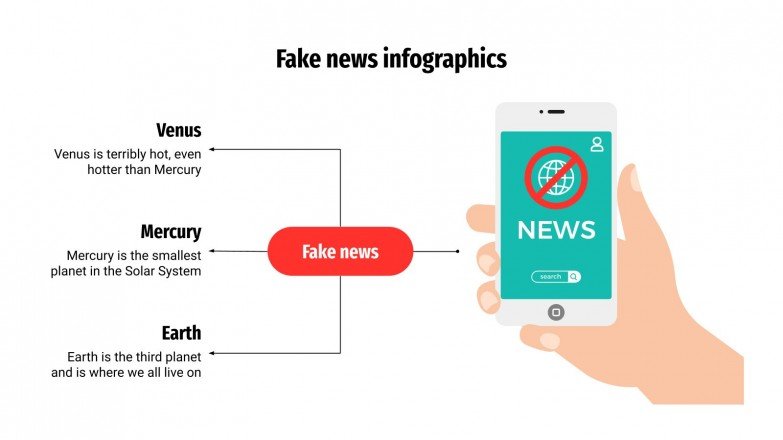 Fake news infographics

Venus
Venus is terribly hot, even hotter than Mercury

Mercury
Mercury is the smallest planet in the Solar System

Earth
Earth is the third planet and is where we all live on

Fake news

NEWS

search