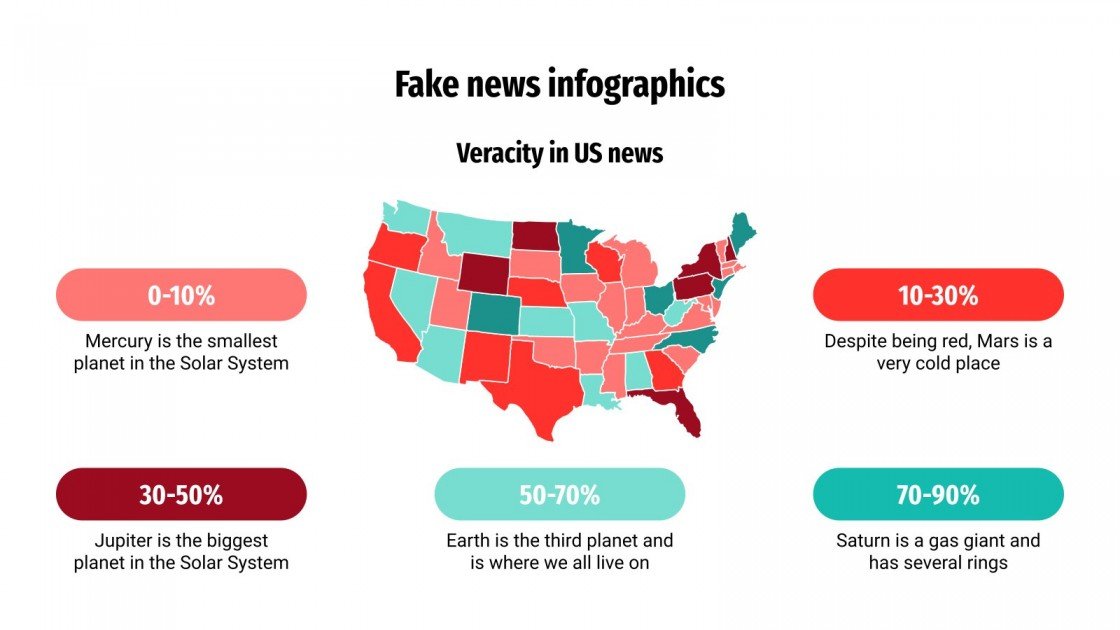 Fake news infographics

Veracity in US news

0-10%

Mercury is the smallest planet in the Solar System

10-30%

Despite being red, Mars is a very cold place

30-50%

Jupiter is the biggest planet in the Solar System

50-70%

Earth is the third planet and is where we all live on

70-90%

Saturn is a gas giant and has several rings