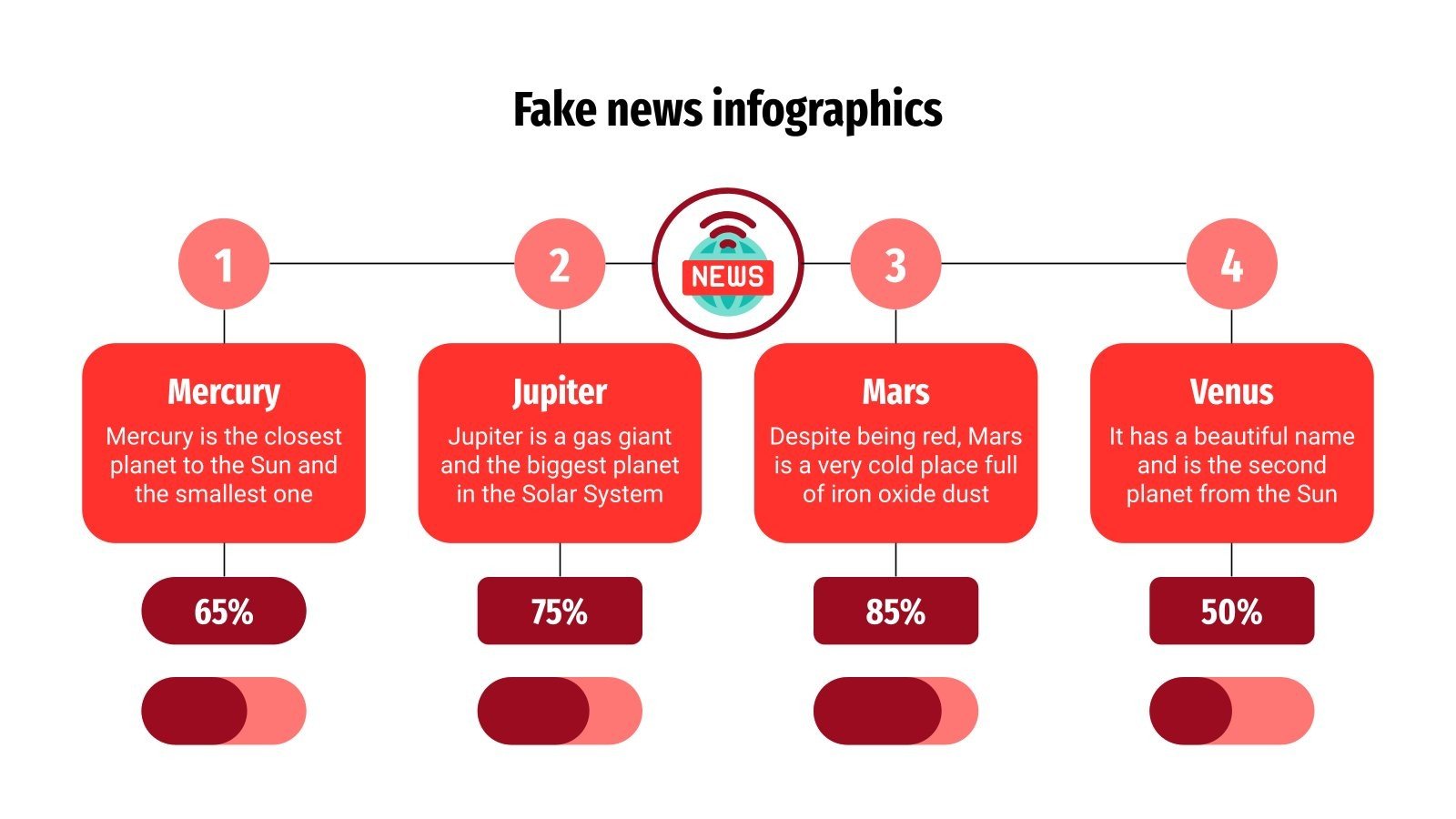 Fake news infographics

NEWS

1

Mercury

Mercury is the closest planet to the Sun and the smallest one

65%

2

Jupiter

Jupiter is a gas giant and the biggest planet in the Solar System

75%

3

Mars

Despite being red, Mars is a very cold place full of iron oxide dust

85%

4

Venus

It has a beautiful name and is the second planet from the Sun

50%