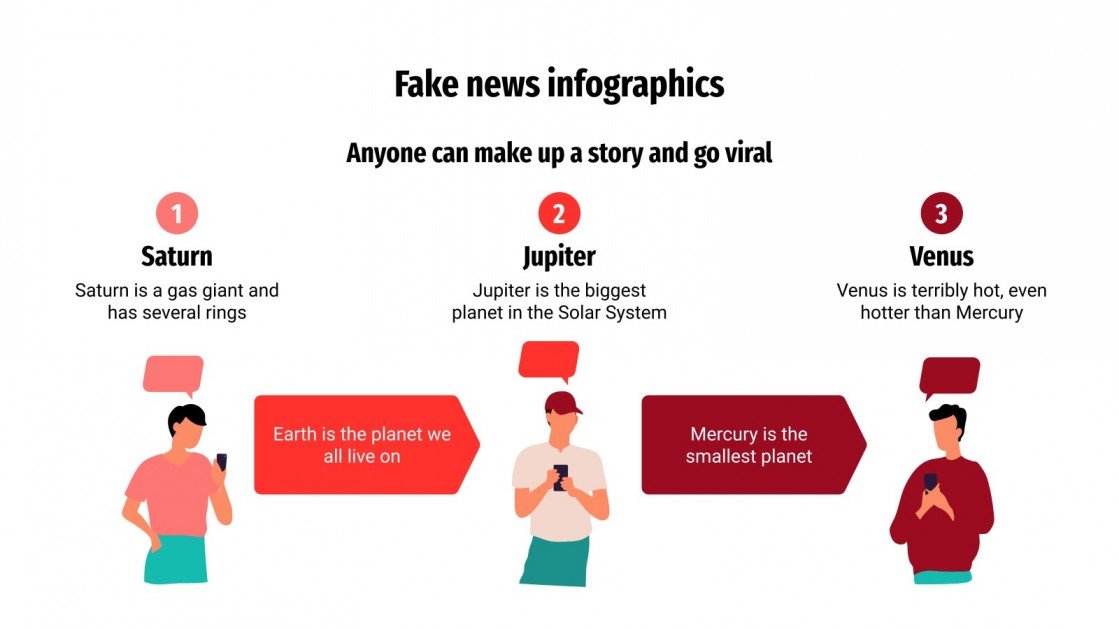 Fake news infographics

Anyone can make up a story and go viral

1
Saturn
Saturn is a gas giant and has several rings

2
Jupiter
Jupiter is the biggest planet in the Solar System

3
Venus
Venus is terribly hot, even hotter than Mercury

Earth is the planet we all live on

Mercury is the smallest planet