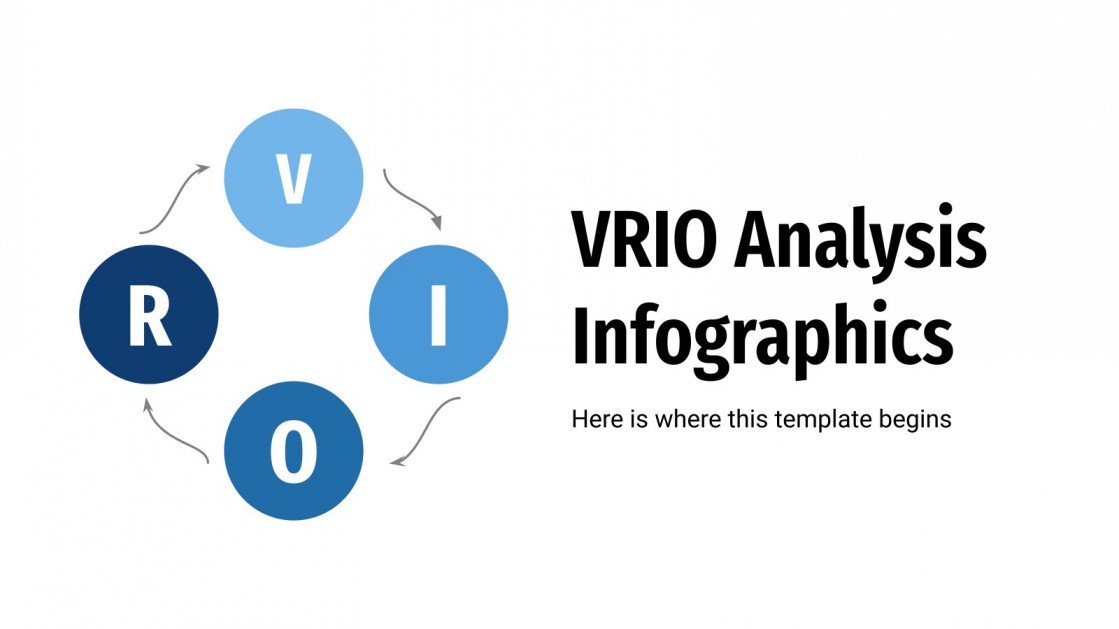 V
R
I
O

VRIO Analysis Infographics

Here is where this template begins