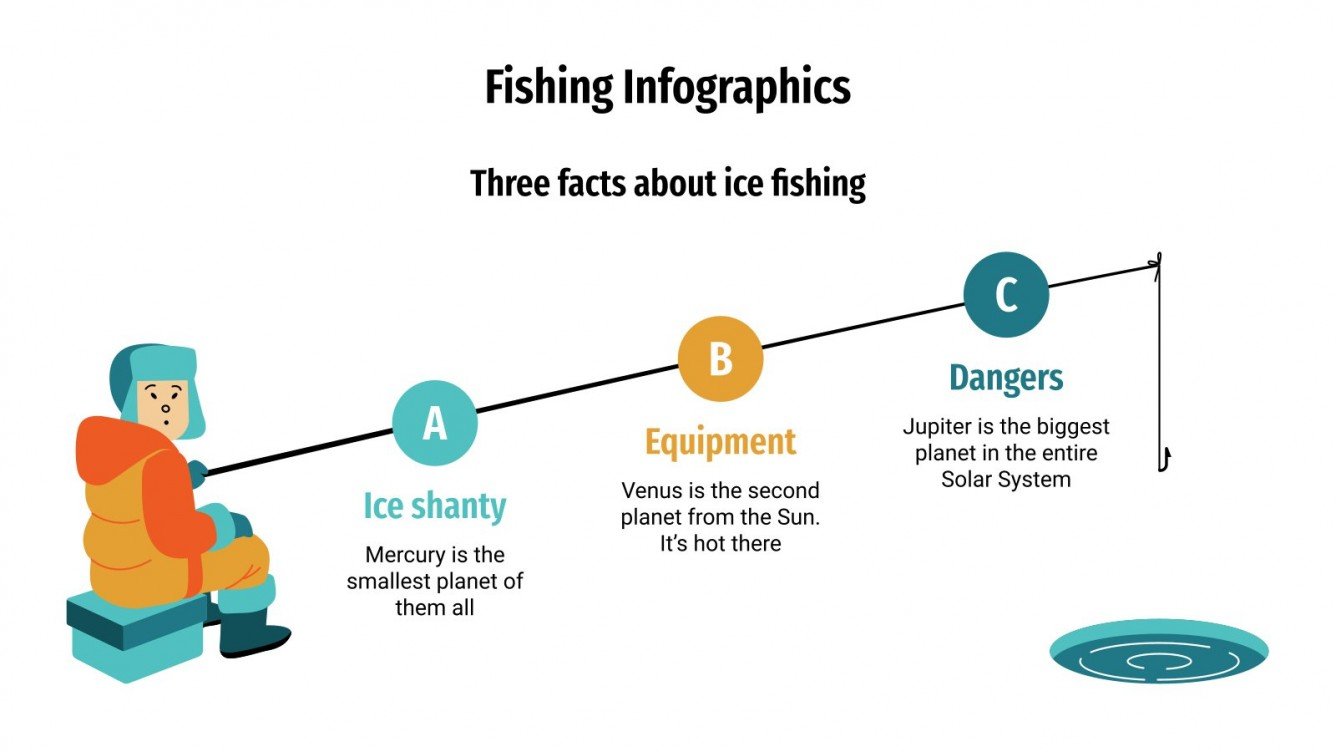 Fishing Infographics

Three facts about ice fishing

A

Ice shanty

Mercury is the smallest planet of them all

B

Equipment

Venus is the second planet from the Sun. It's hot there

C

Dangers

Jupiter is the biggest planet in the entire Solar System