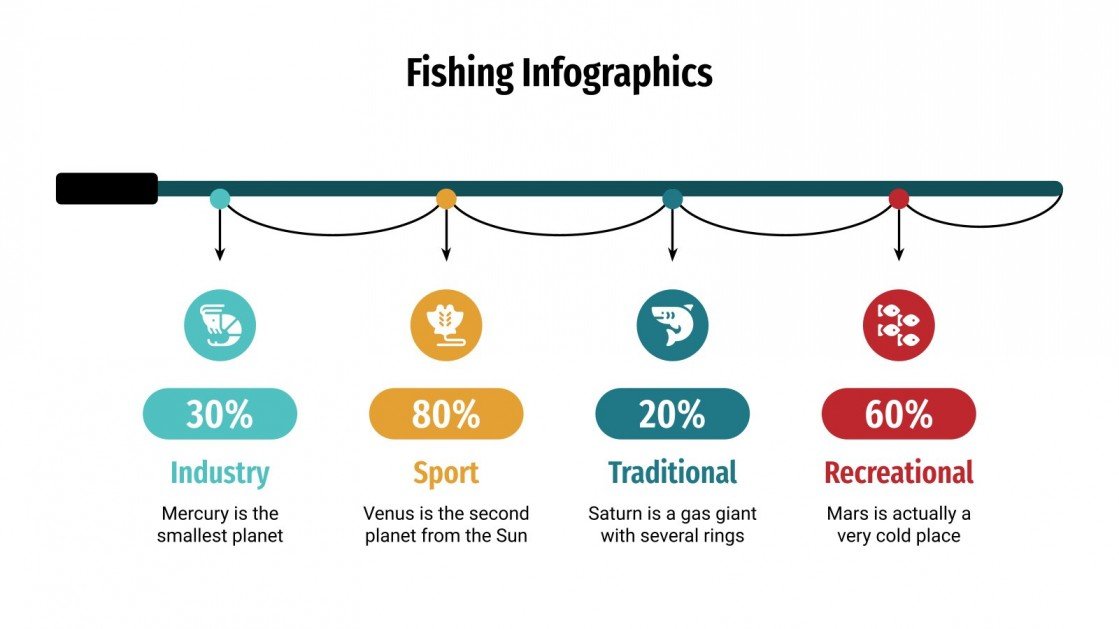 Fishing Infographics

30%

Industry

Mercury is the smallest planet

80%

Sport

Venus is the second planet from the Sun

20%

Traditional

Saturn is a gas giant with several rings

60%

Recreational

Mars is actually a very cold place