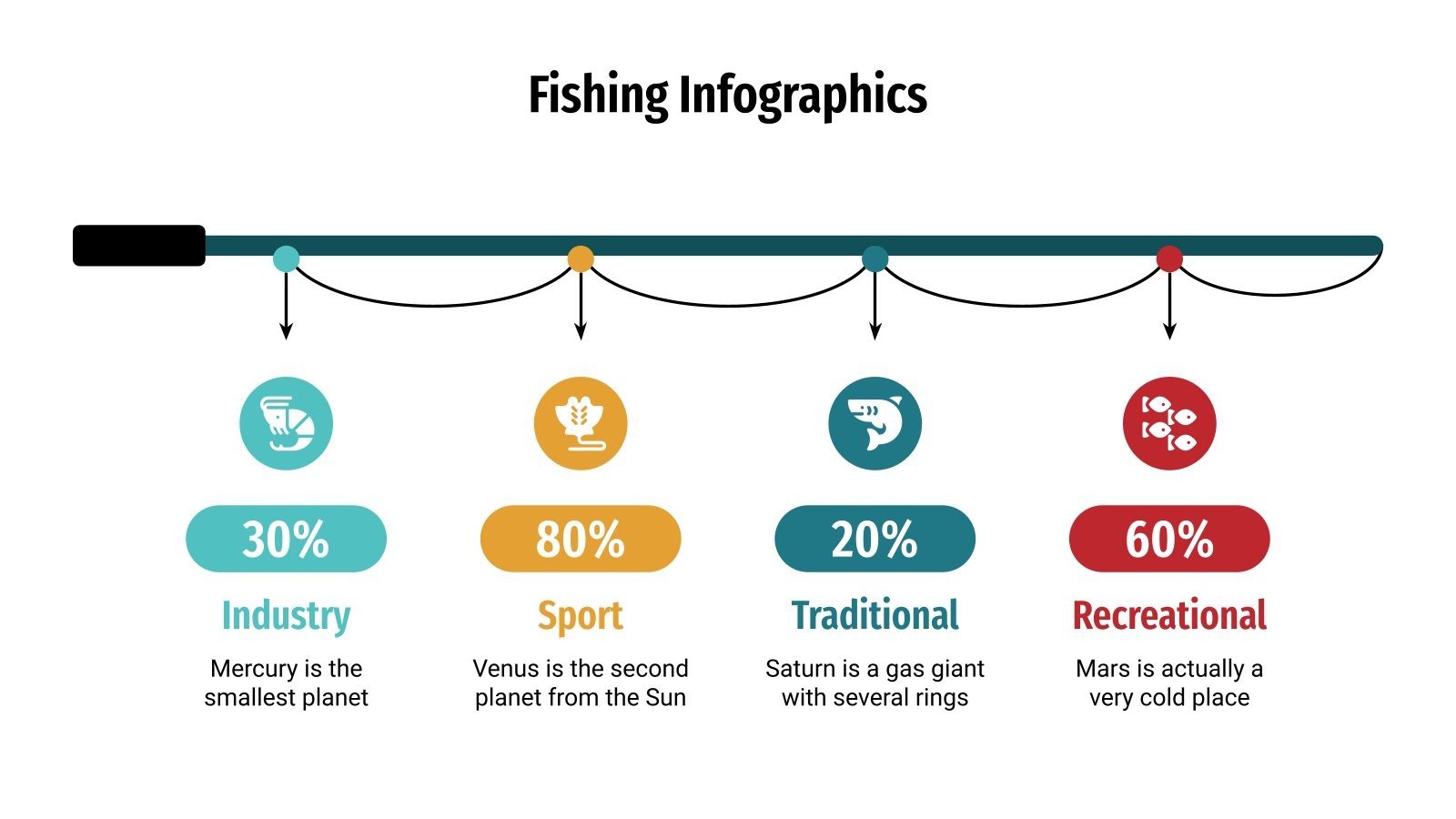 Fishing Infographics

30%

Industry

Mercury is the smallest planet

80%

Sport

Venus is the second planet from the Sun

20%

Traditional

Saturn is a gas giant with several rings

60%

Recreational

Mars is actually a very cold place