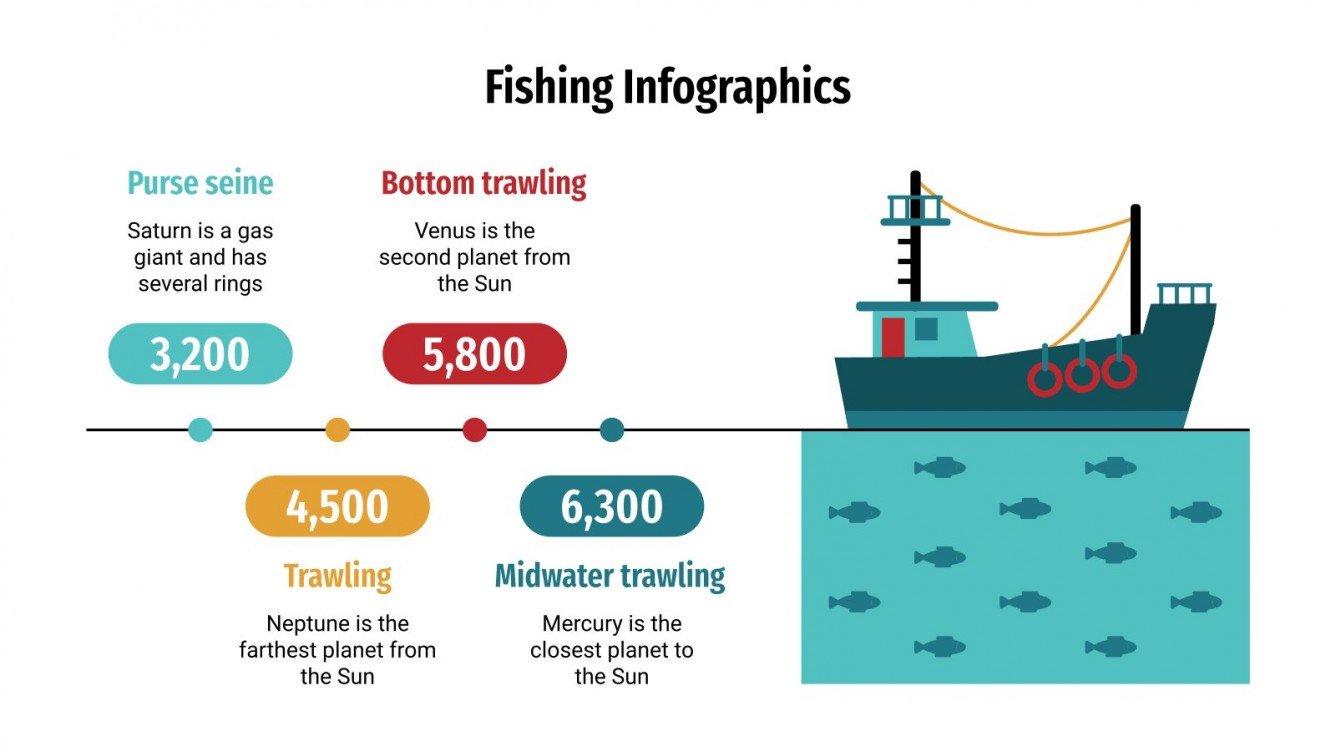 Fishing Infographics

Purse seine

Saturn is a gas giant and has several rings

3,200

Bottom trawling

Venus is the second planet from the Sun

5,800

4,500

Trawling

Neptune is the farthest planet from the Sun

6,300

Midwater trawling

Mercury is the closest planet to the Sun