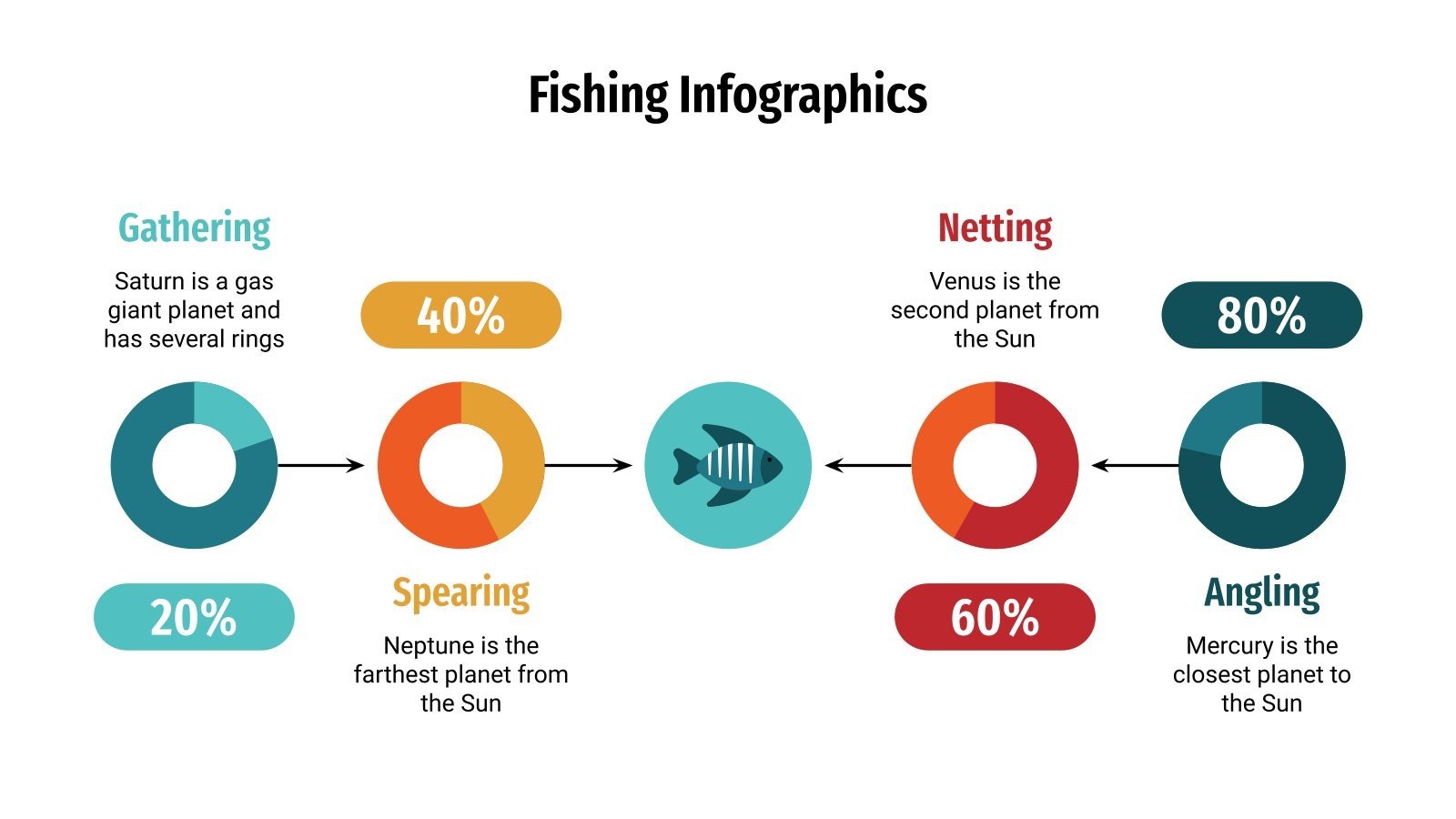 Fishing Infographics

Gathering

Saturn is a gas giant planet and has several rings

20%

40%

Spearing

Neptune is the farthest planet from the Sun

Netting

Venus is the second planet from the Sun

60%

80%

Angling

Mercury is the closest planet to the Sun