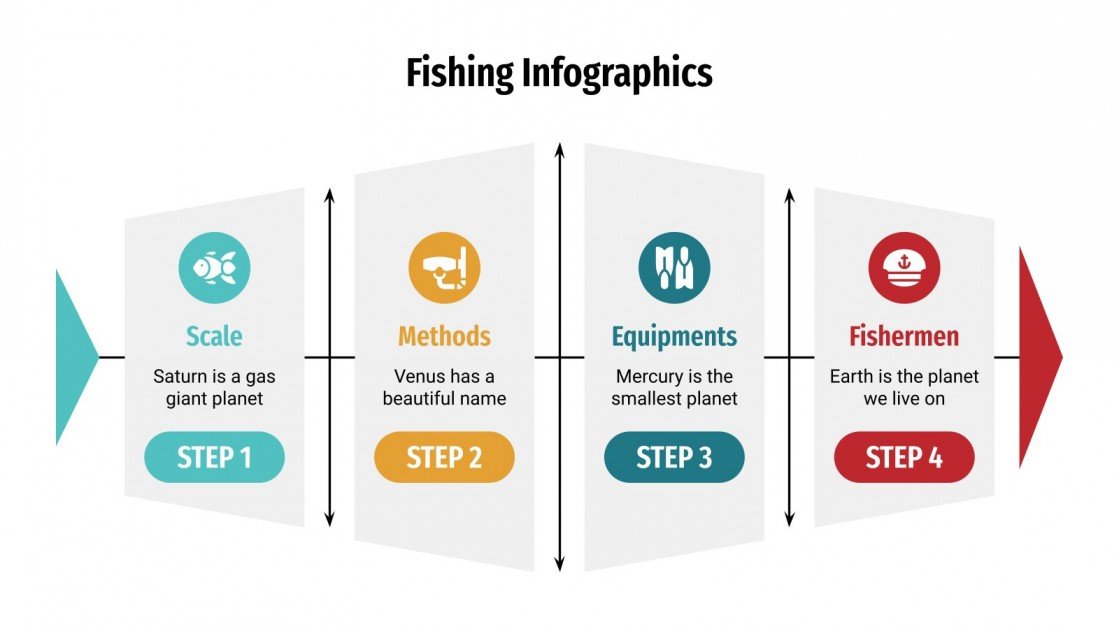 Fishing Infographics

Scale

Saturn is a gas giant planet

STEP 1

Methods

Venus has a beautiful name

STEP 2

Equipments

Mercury is the smallest planet

STEP 3

Fishermen

Earth is the planet we live on

STEP 4