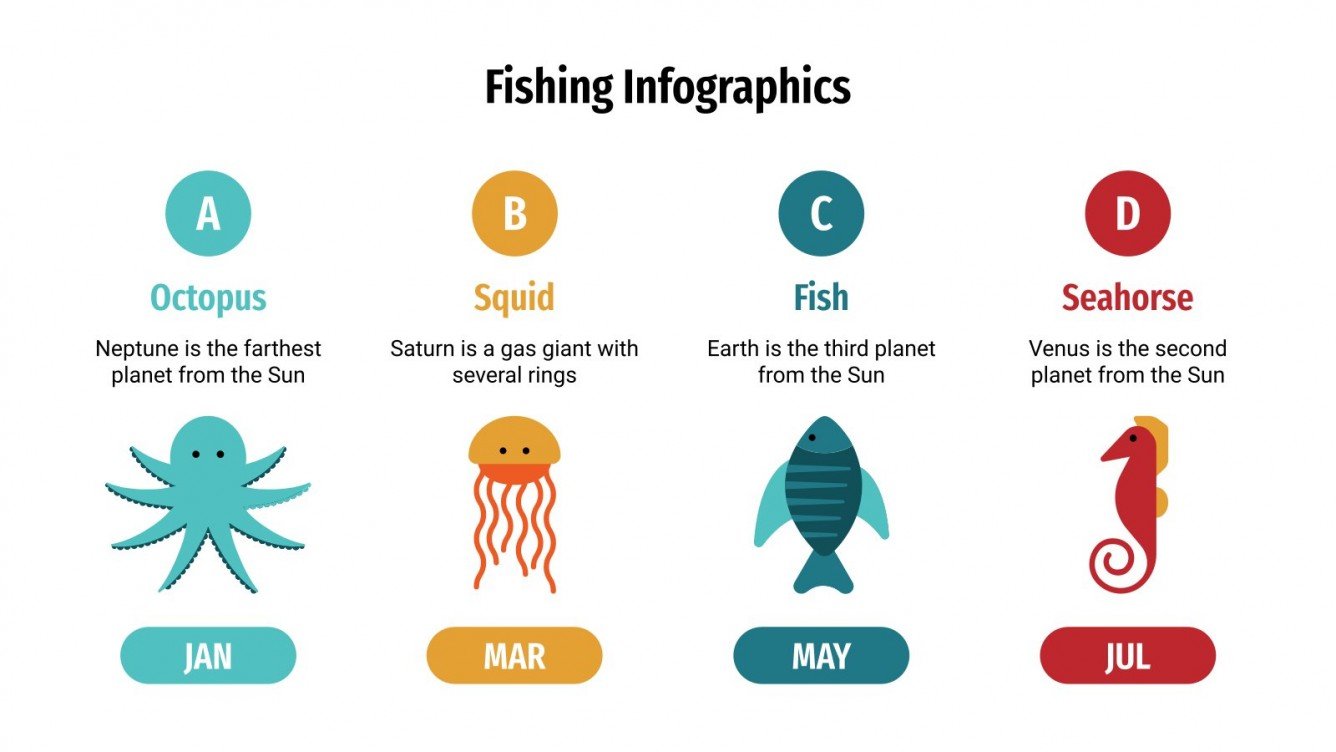 Fishing Infographics

A

Octopus

Neptune is the farthest planet from the Sun

JAN

B

Squid

Saturn is a gas giant with several rings

MAR

C

Fish

Earth is the third planet from the Sun

MAY

D

Seahorse

Venus is the second planet from the Sun

JUL