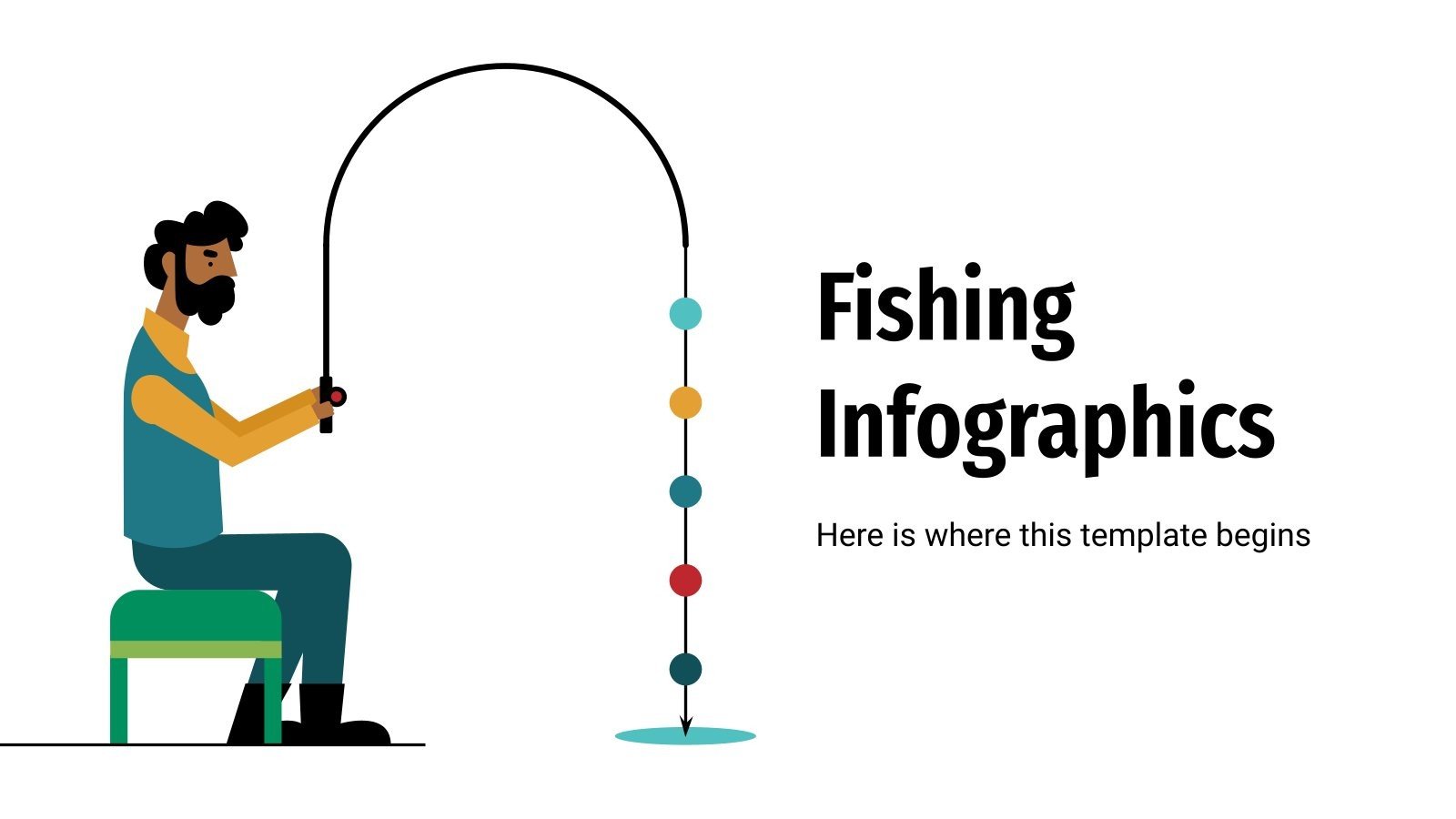 Fishing Infographics

Here is where this template begins