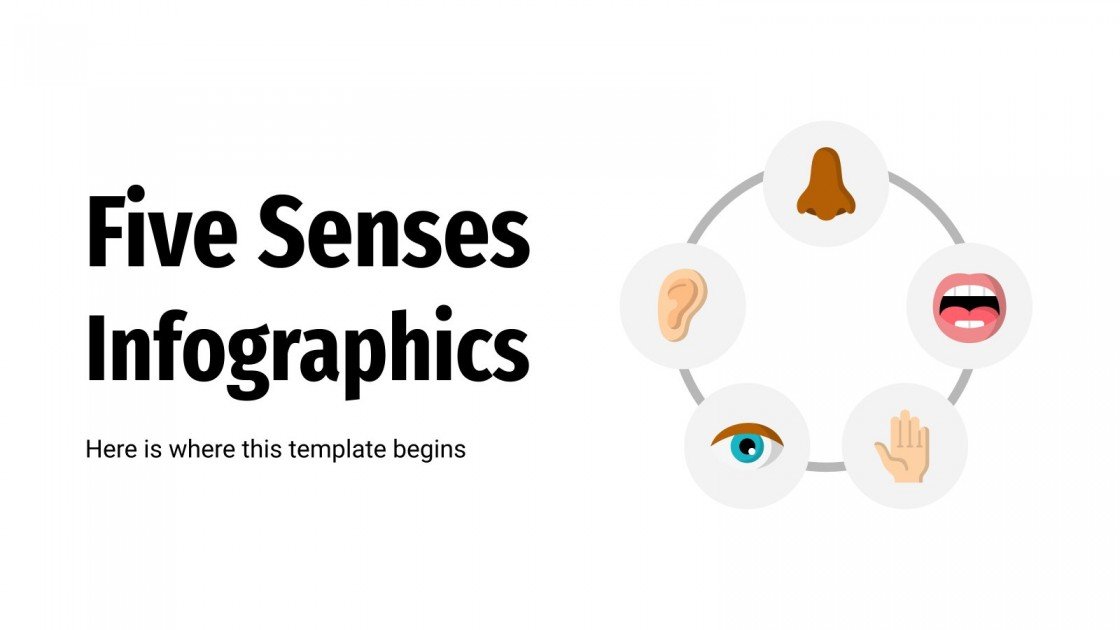 Five Senses Infographics

Here is where this template begins