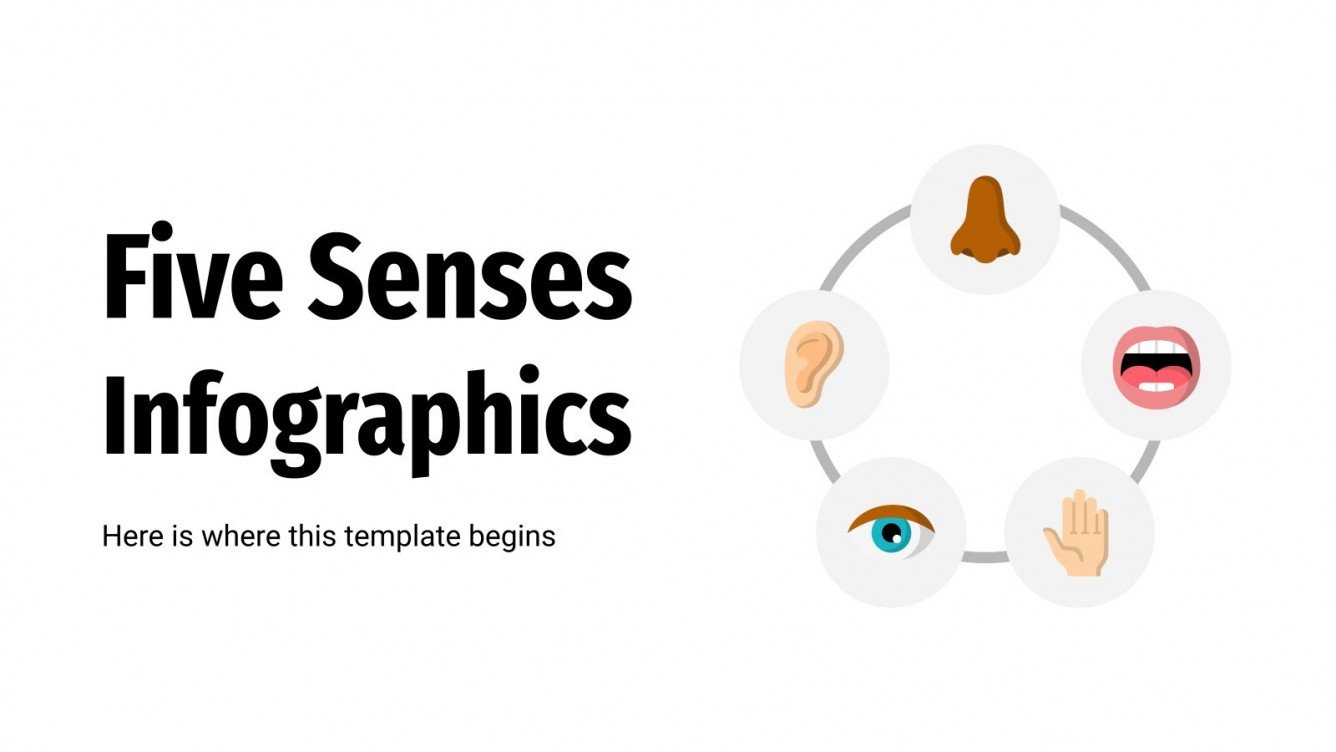 Five Senses Infographics

Here is where this template begins