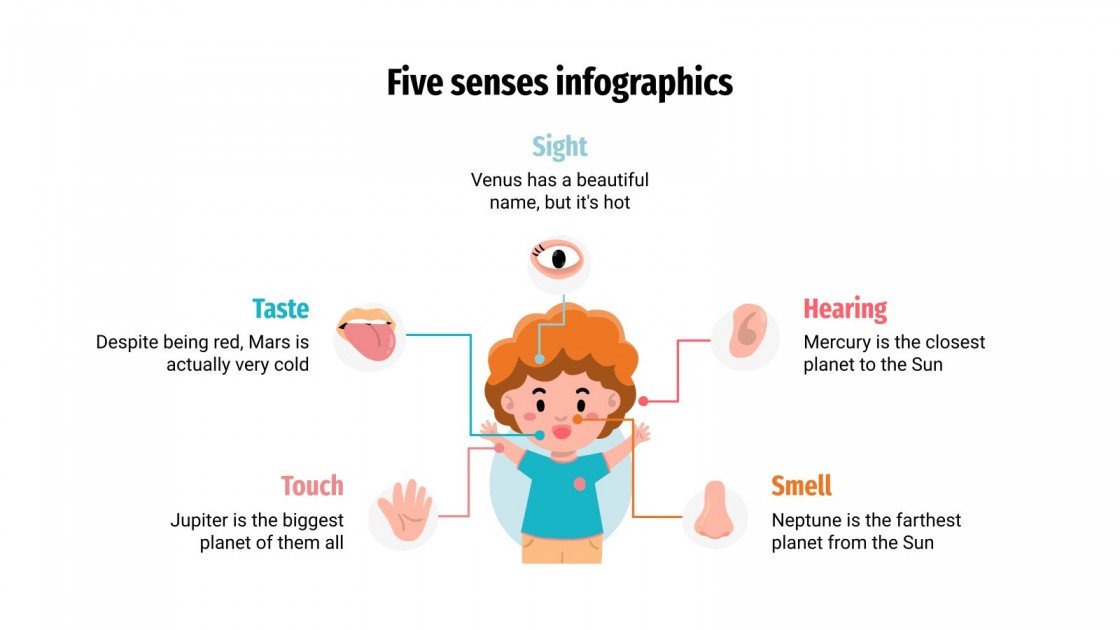 Five senses infographics

Sight
Venus has a beautiful name, but it's hot

Taste
Despite being red, Mars is actually very cold

Hearing
Mercury is the closest planet to the Sun

Touch
Jupiter is the biggest planet of them all

Smell
Neptune is the farthest planet from the Sun