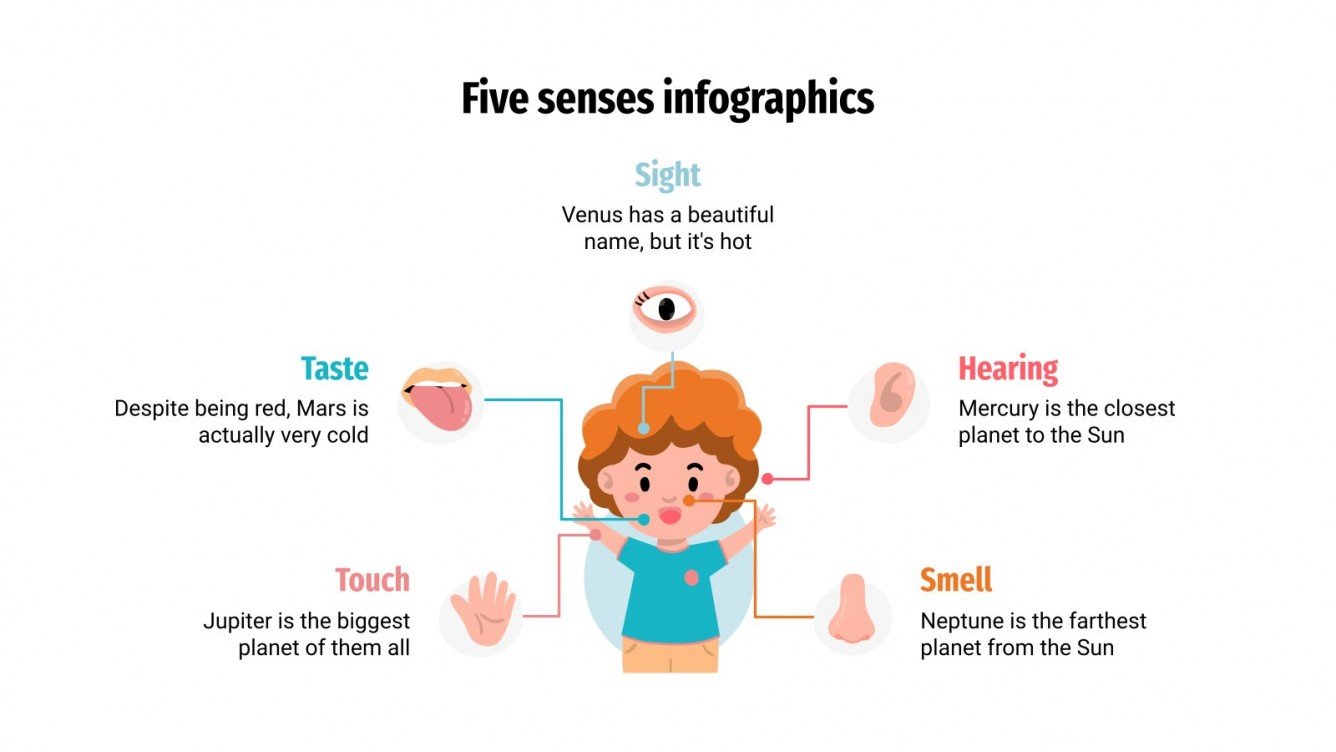 Five senses infographics

Sight

Venus has a beautiful name, but it's hot

Taste

Despite being red, Mars is actually very cold

Hearing

Mercury is the closest planet to the Sun

Touch

Jupiter is the biggest planet of them all

Smell

Neptune is the farthest planet from the Sun