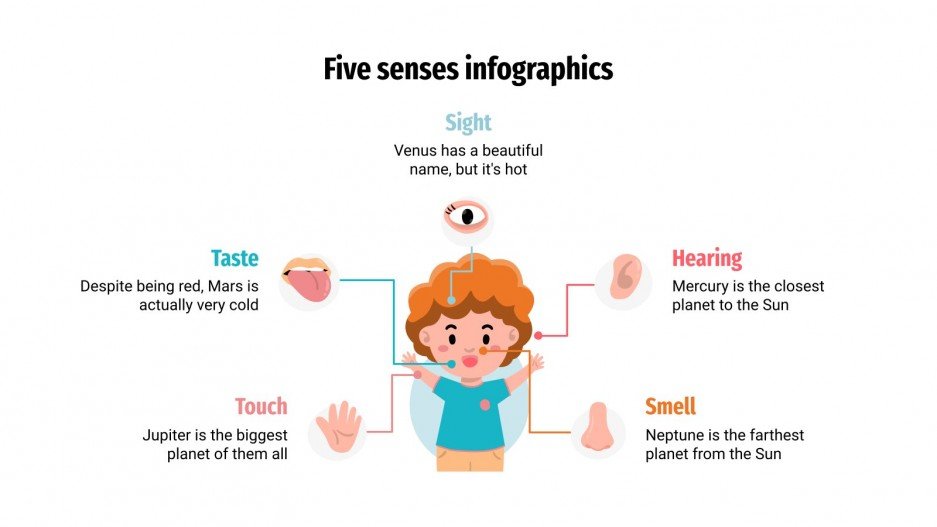 Five senses infographics

Sight

Venus has a beautiful name, but it's hot

Taste

Despite being red, Mars is actually very cold

Hearing

Mercury is the closest planet to the Sun

Touch

Jupiter is the biggest planet of them all

Smell

Neptune is the farthest planet from the Sun