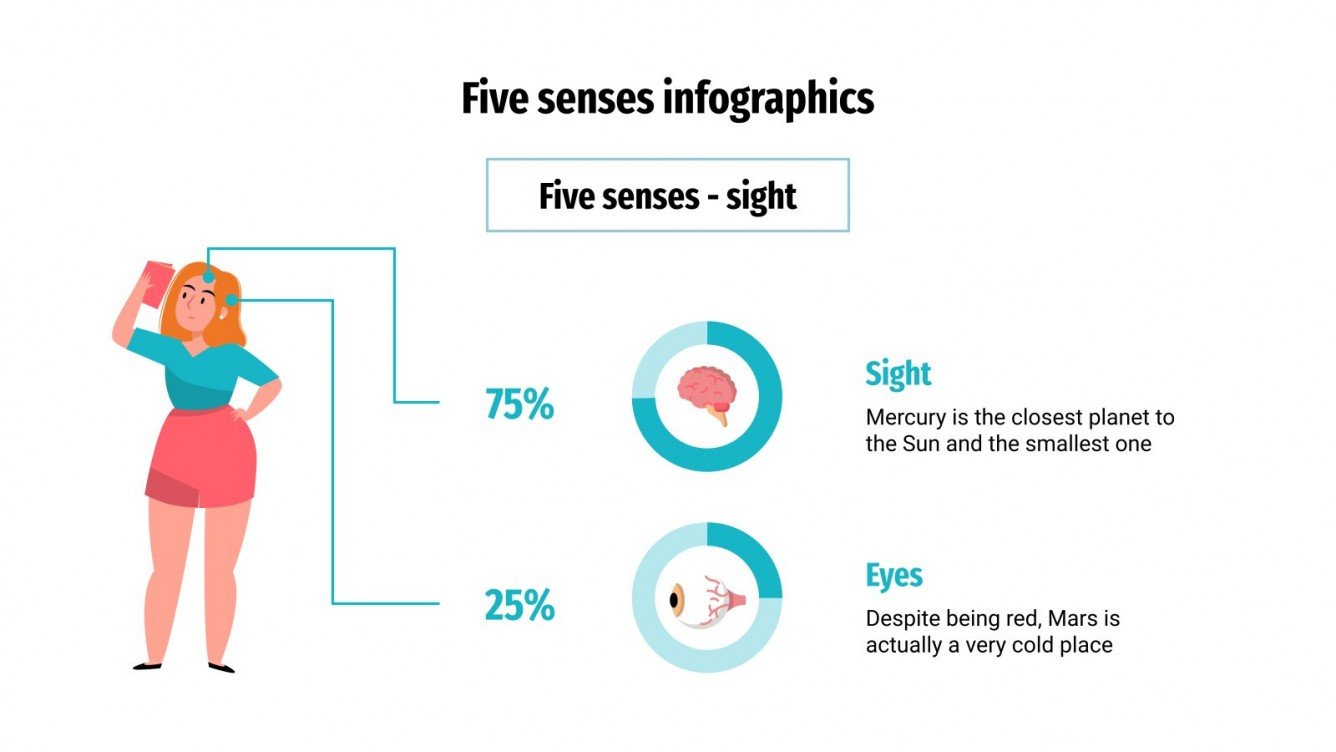 Five senses infographics

Five senses - sight

75%

Sight

Mercury is the closest planet to the Sun and the smallest one

25%

Eyes

Despite being red, Mars is actually a very cold place