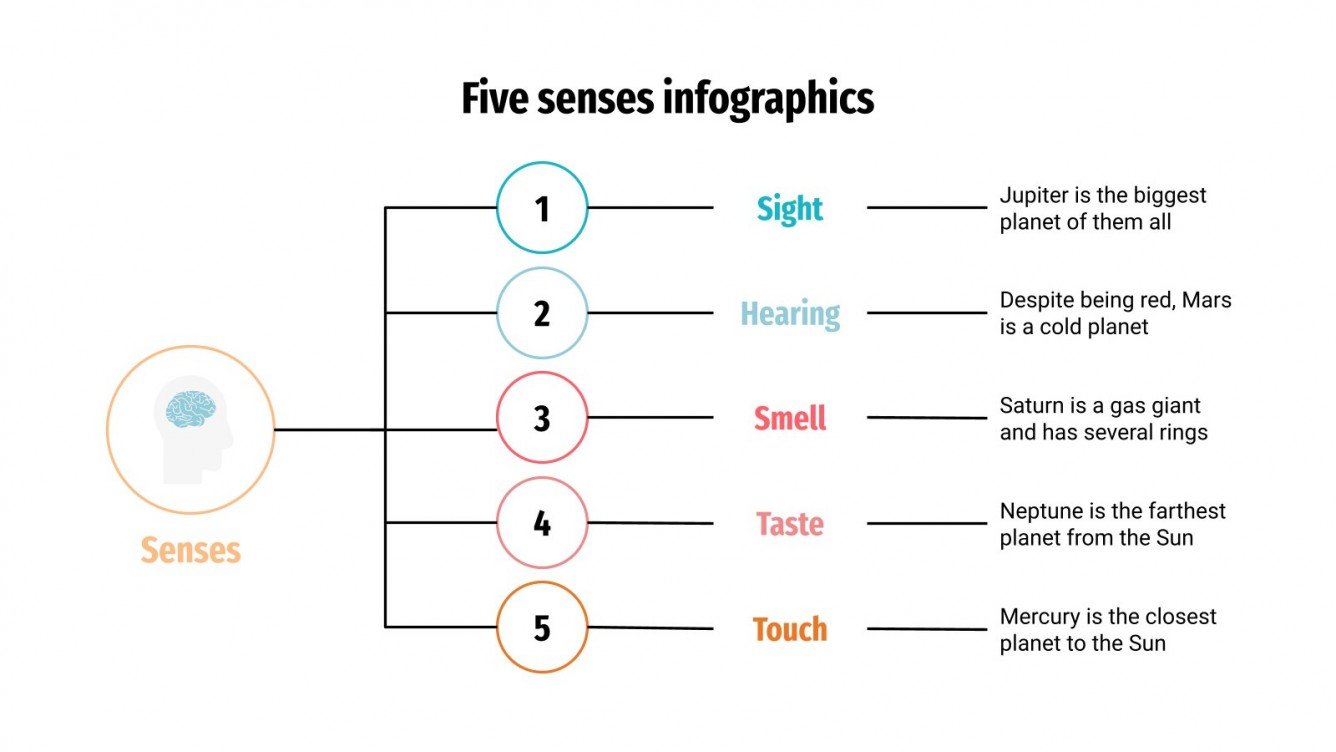 Five senses infographics

Senses

1

Sight

Jupiter is the biggest planet of them all

2

Hearing

Despite being red, Mars is a cold planet

3

Smell

Saturn is a gas giant and has several rings

4

Taste

Neptune is the farthest planet from the Sun

5

Touch

Mercury is the closest planet to the Sun