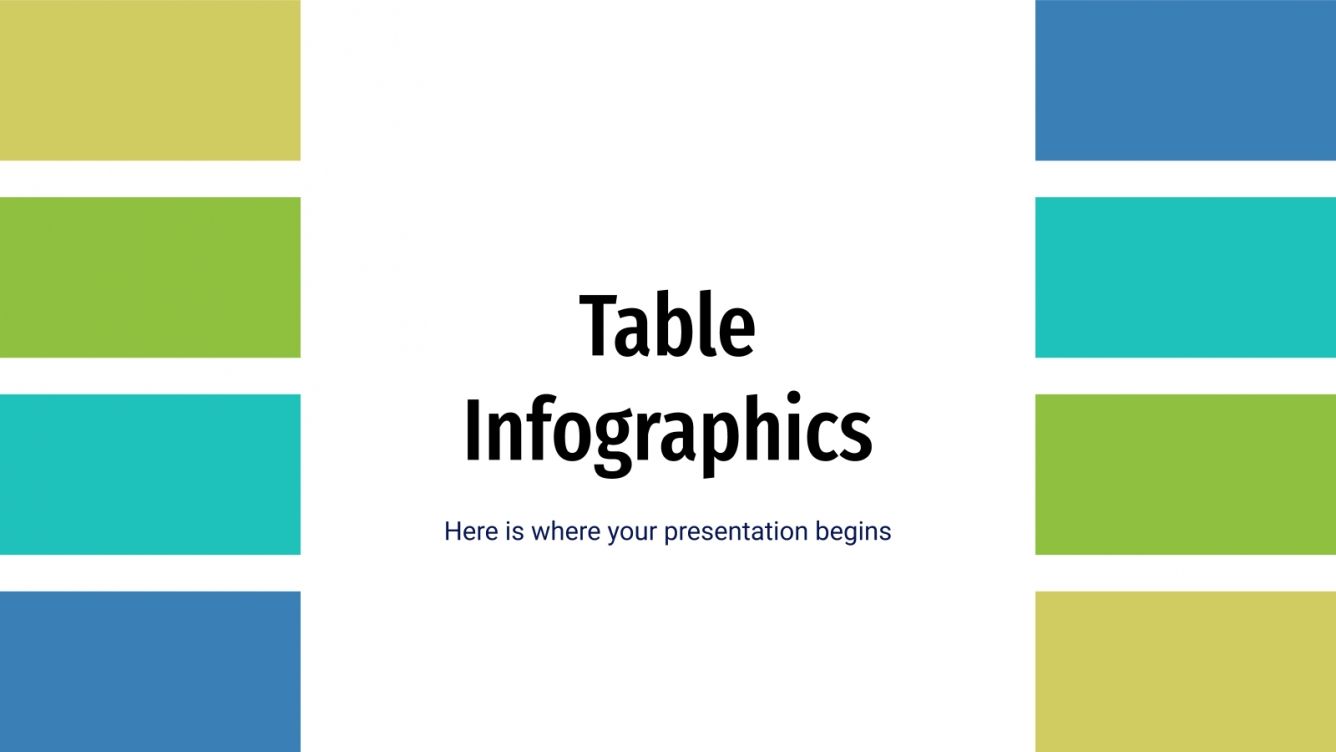 Table Infographics

Here is where your presentation begins