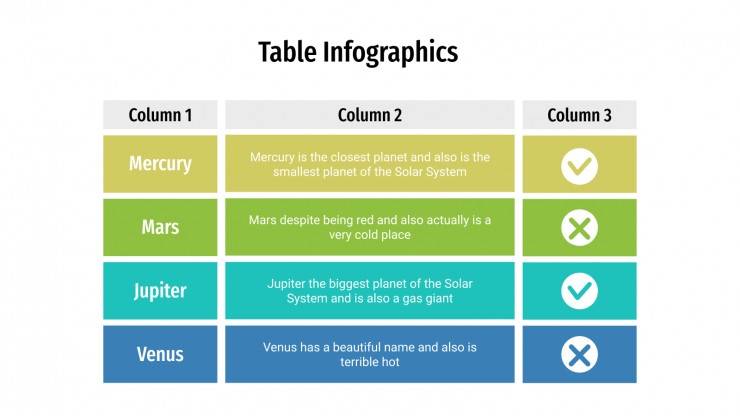 Table Infographics

| Column 1 | Column 2 | Column 3 |
|---|---|---|
| Mercury | Mercury is the closest planet and also is the smallest planet of the Solar System | ✓ |
| Mars | Mars despite being red and also actually is a very cold place | ✗ |
| Jupiter | Jupiter the biggest planet of the Solar System and is also a gas giant | ✓ |
| Venus | Venus has a beautiful name and also is terrible hot | ✗ |