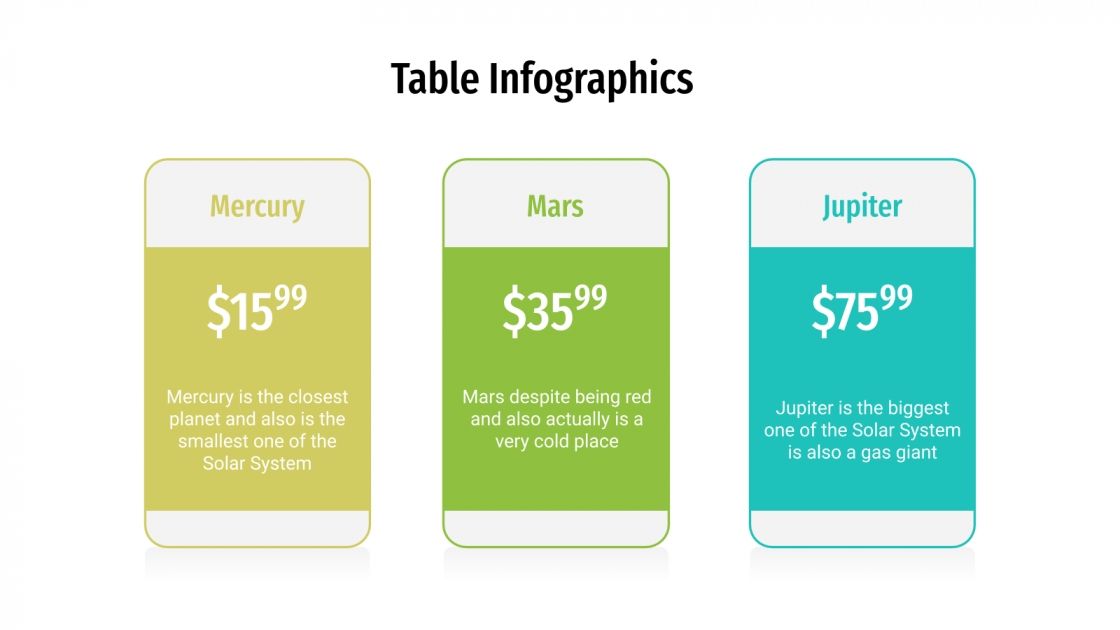 Table Infographics

Mercury

$\$15^{99}$

Mercury is the closest planet and also is the smallest one of the Solar System

Mars

$\$35^{99}$

Mars despite being red and also actually is a very cold place

Jupiter

$\$75^{99}$

Jupiter is the biggest one of the Solar System is also a gas giant