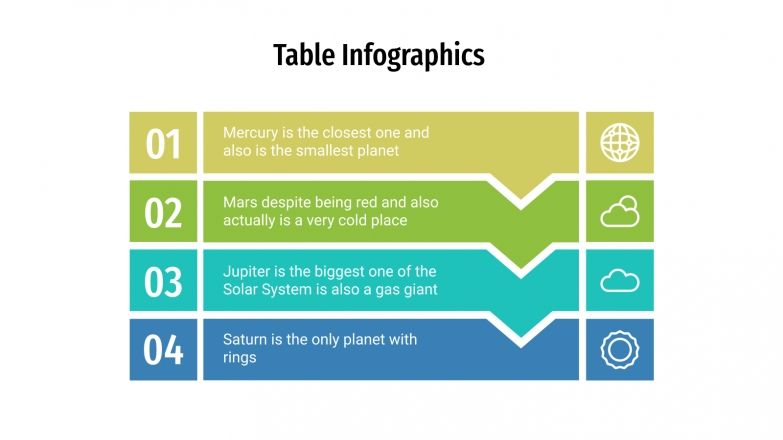 Table Infographics

01
Mercury is the closest one and also is the smallest planet

02
Mars despite being red and also actually is a very cold place

03
Jupiter is the biggest one of the Solar System is also a gas giant

04
Saturn is the only planet with rings