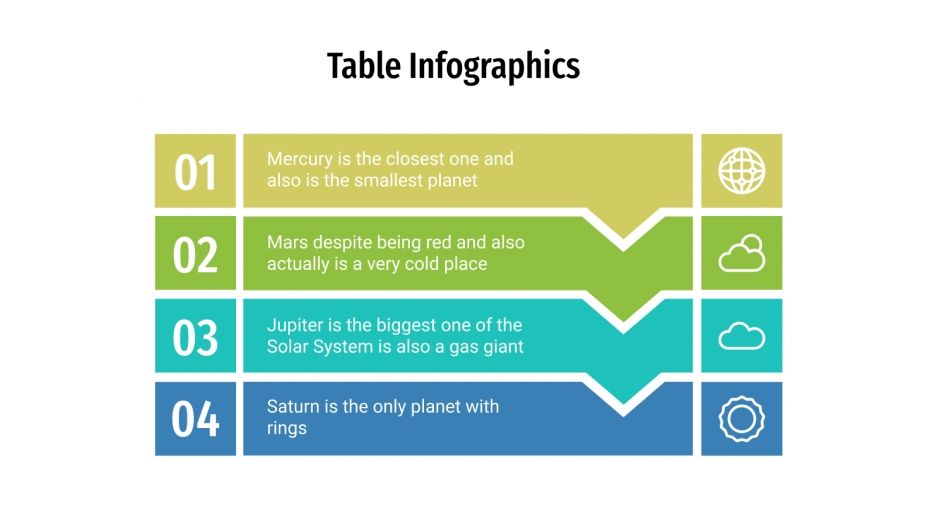 Table Infographics

01 Mercury is the closest one and also is the smallest planet

02 Mars despite being red and also actually is a very cold place

03 Jupiter is the biggest one of the Solar System is also a gas giant

04 Saturn is the only planet with rings