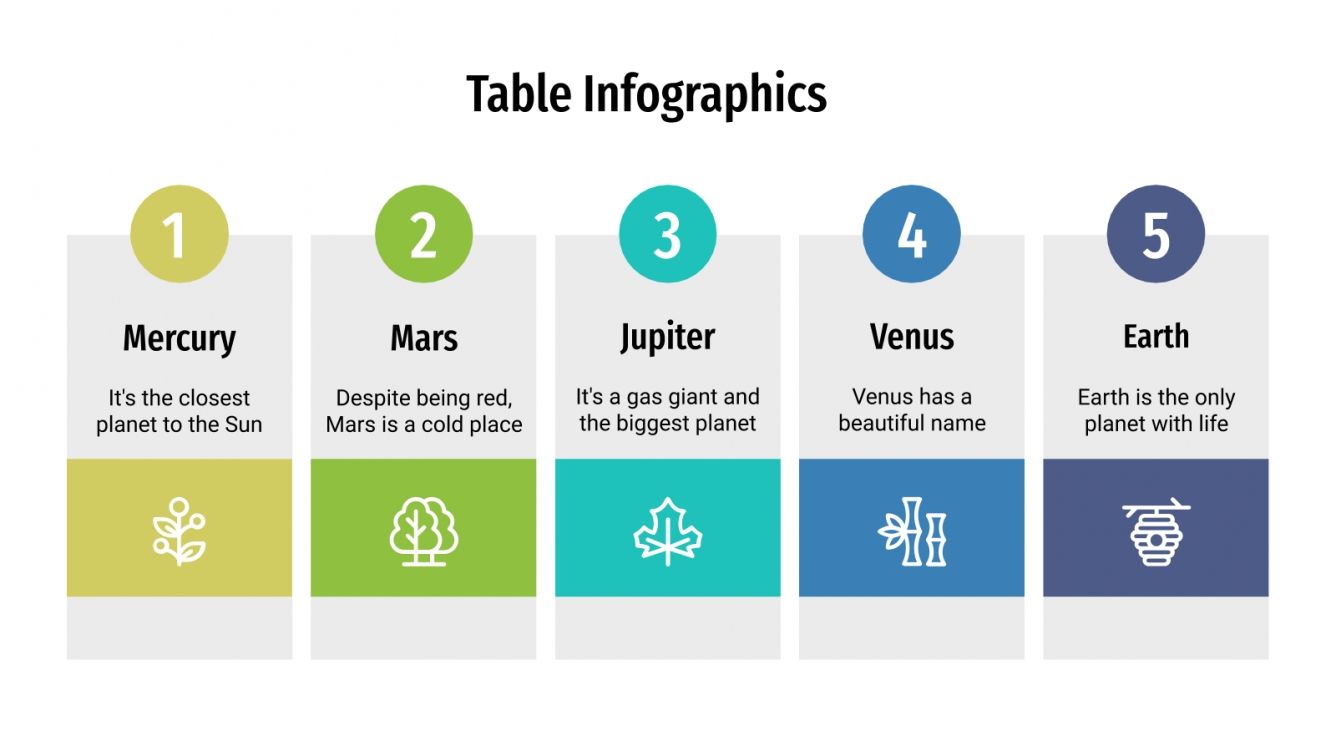 Table Infographics

1

Mercury

It's the closest planet to the Sun

2

Mars

Despite being red, Mars is a cold place

3

Jupiter

It's a gas giant and the biggest planet

4

Venus

Venus has a beautiful name

5

Earth

Earth is the only planet with life