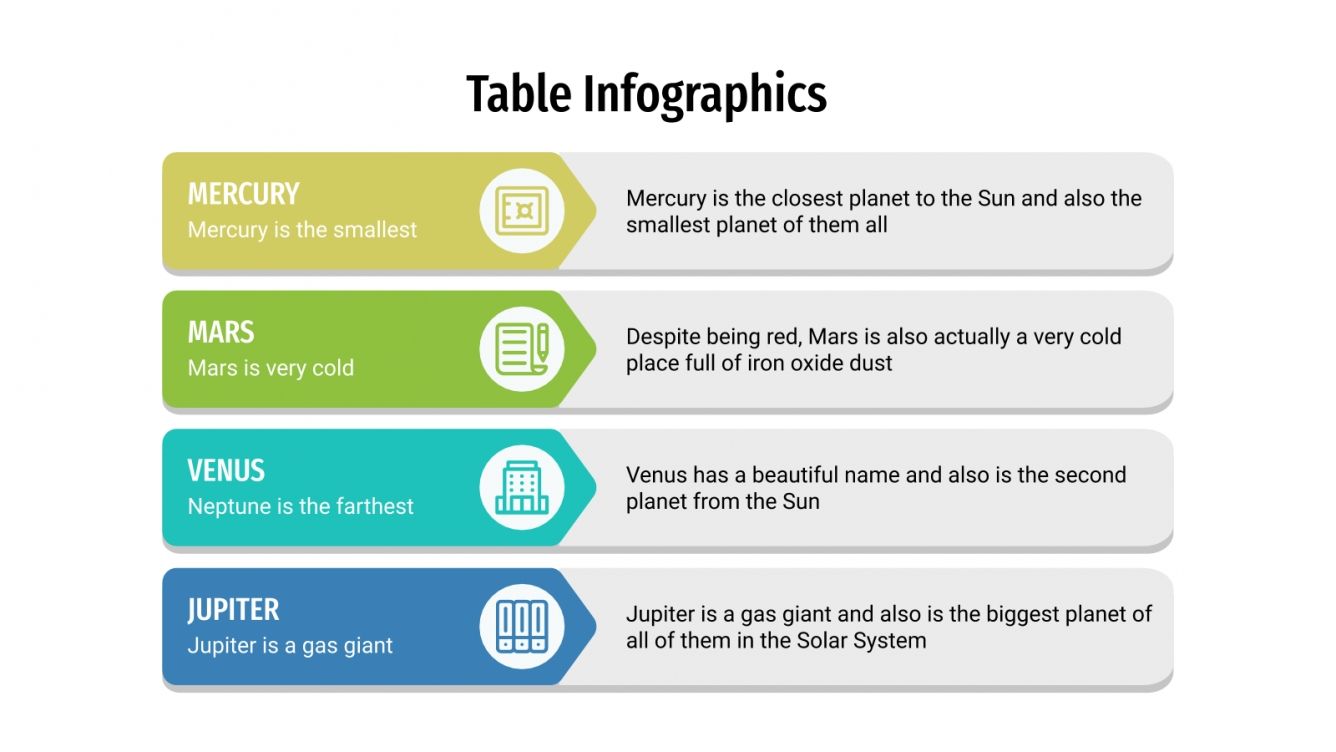 Table Infographics

MERCURY
Mercury is the smallest

Mercury is the closest planet to the Sun and also the smallest planet of them all

MARS
Mars is very cold

Despite being red, Mars is also actually a very cold place full of iron oxide dust

VENUS
Neptune is the farthest

Venus has a beautiful name and also is the second planet from the Sun

JUPITER
Jupiter is a gas giant

Jupiter is a gas giant and also is the biggest planet of all of them in the Solar System