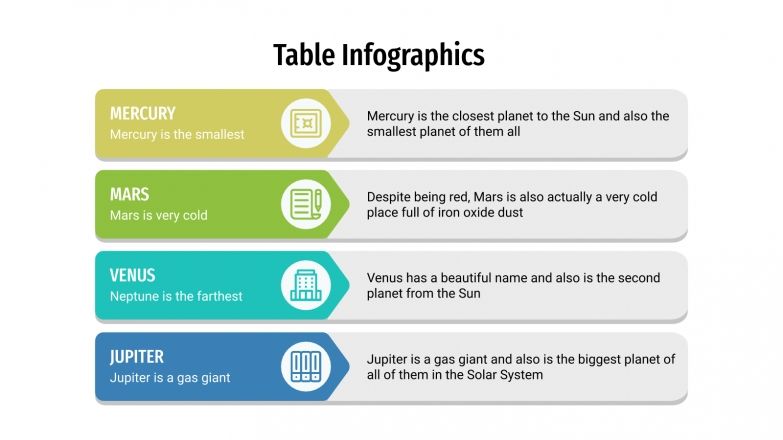 Table Infographics

MERCURY
Mercury is the smallest

Mercury is the closest planet to the Sun and also the smallest planet of them all

MARS
Mars is very cold

Despite being red, Mars is also actually a very cold place full of iron oxide dust

VENUS
Neptune is the farthest

Venus has a beautiful name and also is the second planet from the Sun

JUPITER
Jupiter is a gas giant

Jupiter is a gas giant and also is the biggest planet of all of them in the Solar System