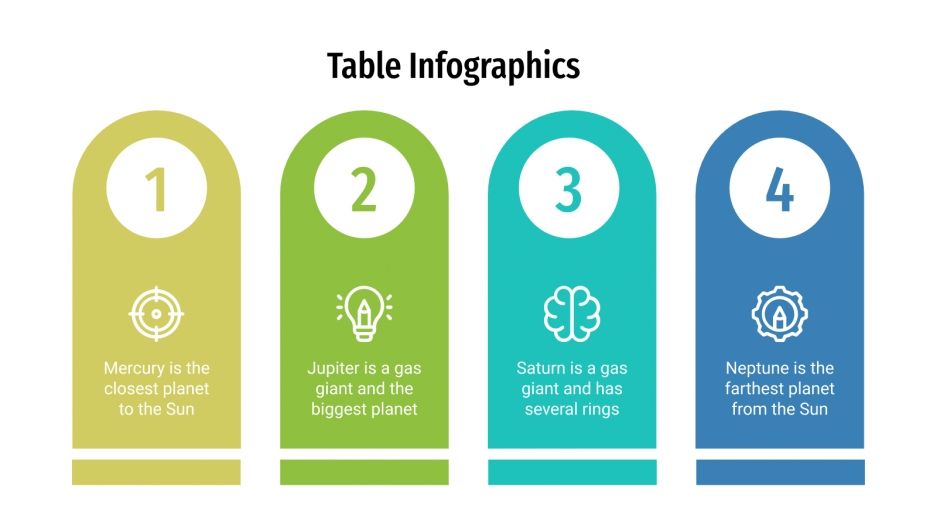 Table Infographics

1

Mercury is the closest planet to the Sun

2

Jupiter is a gas giant and the biggest planet

3

Saturn is a gas giant and has several rings

4

Neptune is the farthest planet from the Sun