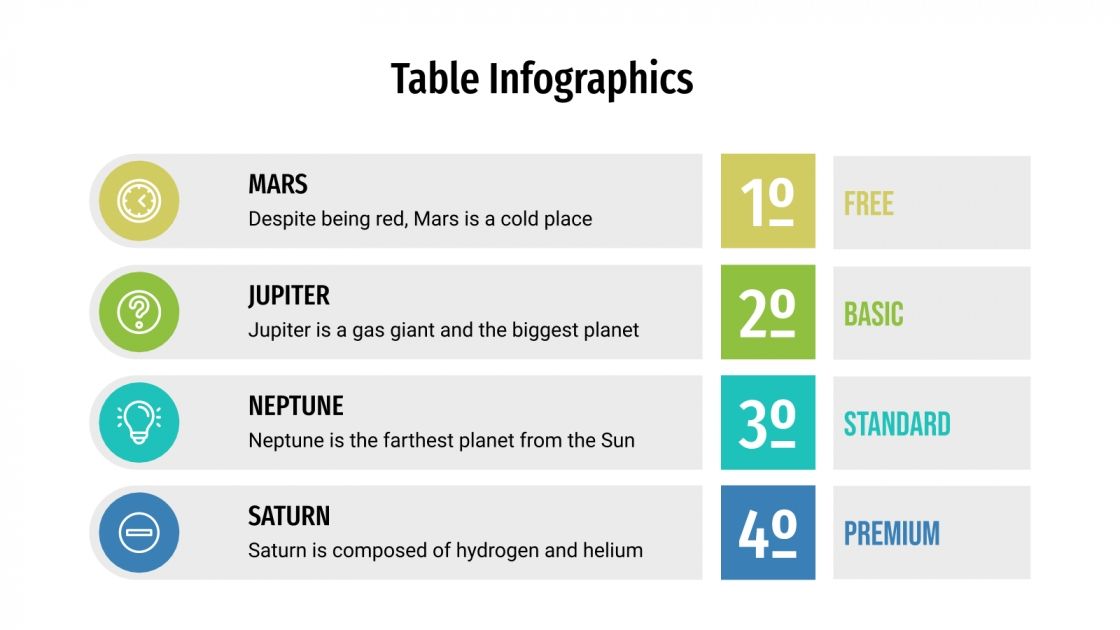 Table Infographics

MARS
Despite being red, Mars is a cold place

1º

FREE

JUPITER
Jupiter is a gas giant and the biggest planet

2º

BASIC

NEPTUNE
Neptune is the farthest planet from the Sun

3º

STANDARD

SATURN
Saturn is composed of hydrogen and helium

4º

PREMIUM