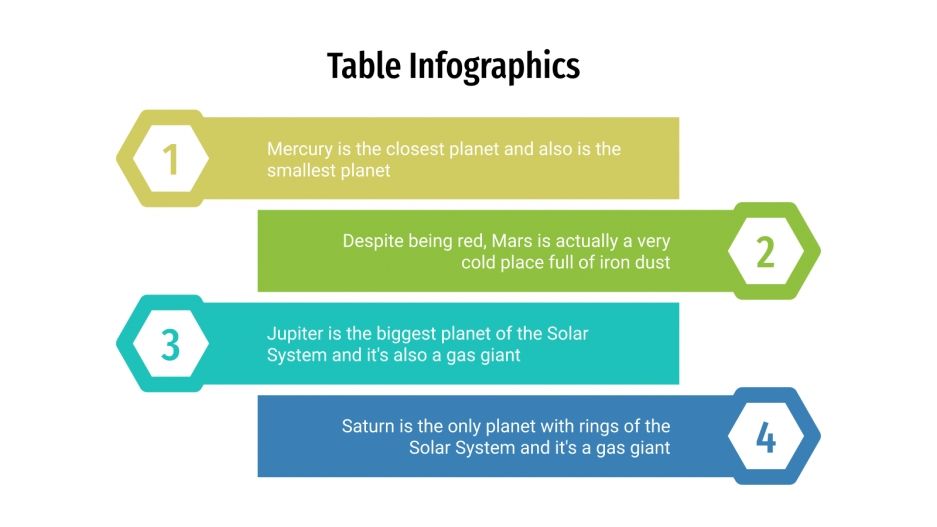 Table Infographics

1

Mercury is the closest planet and also is the smallest planet

Despite being red, Mars is actually a very cold place full of iron dust

2

3

Jupiter is the biggest planet of the Solar System and it's also a gas giant

Saturn is the only planet with rings of the Solar System and it's a gas giant

4