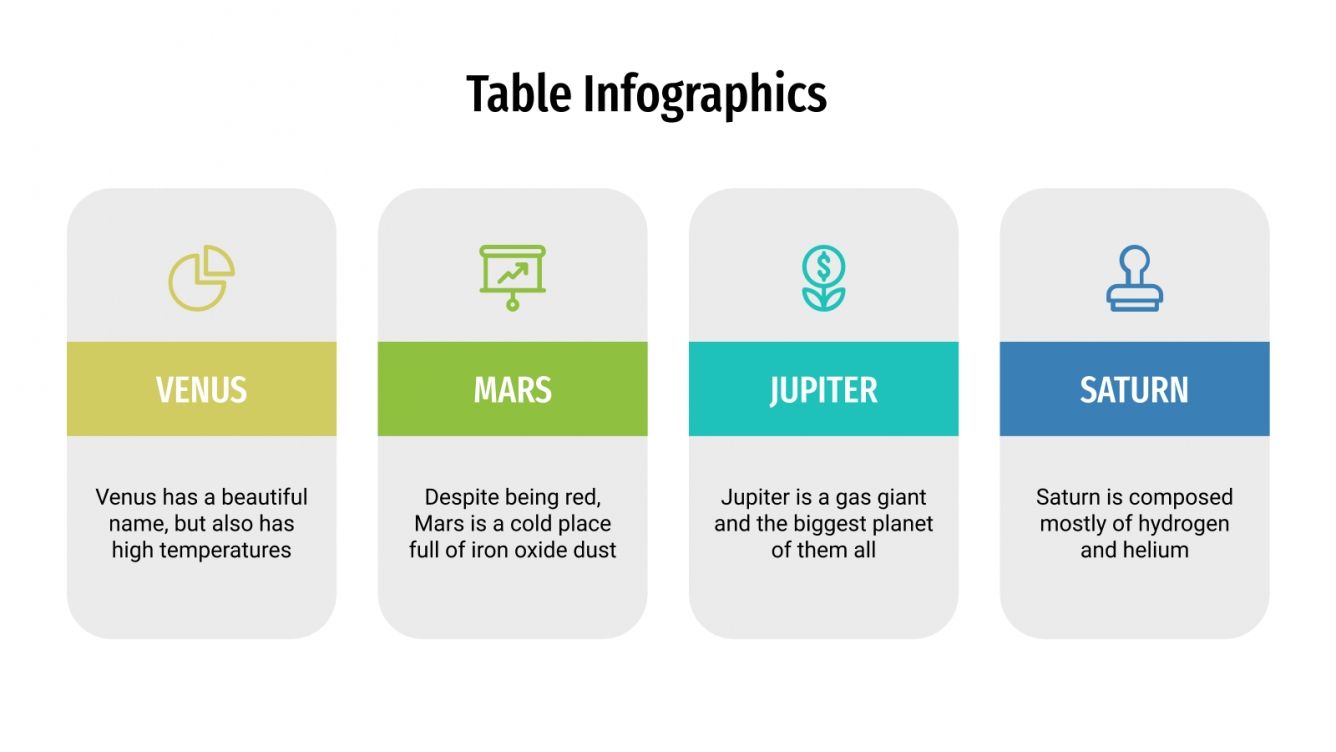 Table Infographics

VENUS

Venus has a beautiful name, but also has high temperatures

MARS

Despite being red, Mars is a cold place full of iron oxide dust

JUPITER

Jupiter is a gas giant and the biggest planet of them all

SATURN

Saturn is composed mostly of hydrogen and helium