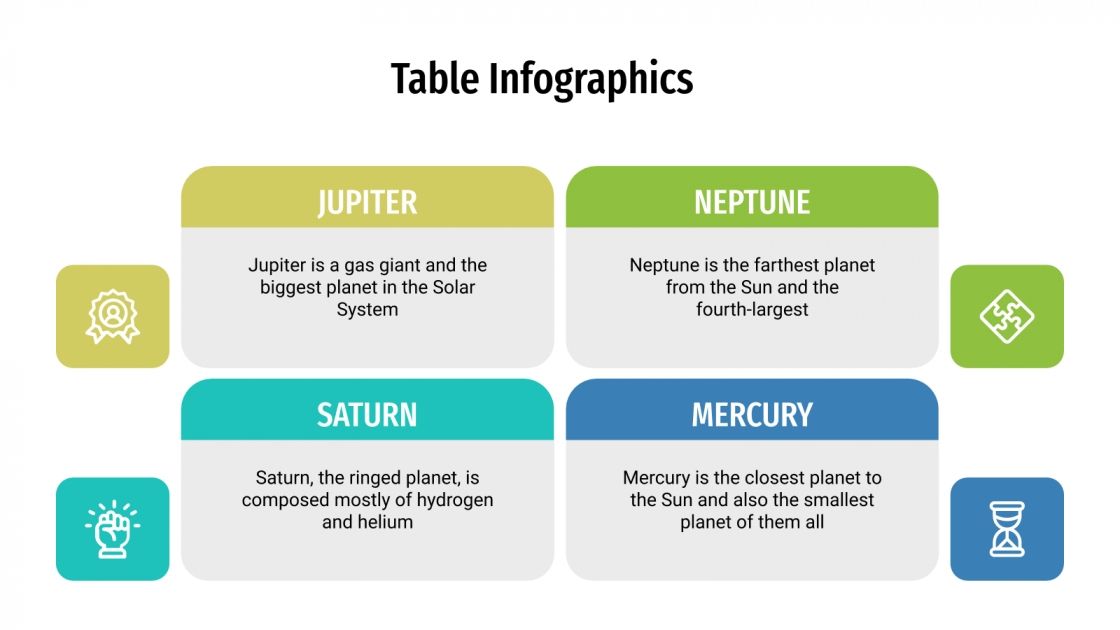 Table Infographics

JUPITER

Jupiter is a gas giant and the biggest planet in the Solar System

NEPTUNE

Neptune is the farthest planet from the Sun and the fourth-largest

SATURN

Saturn, the ringed planet, is composed mostly of hydrogen and helium

MERCURY

Mercury is the closest planet to the Sun and also the smallest planet of them all