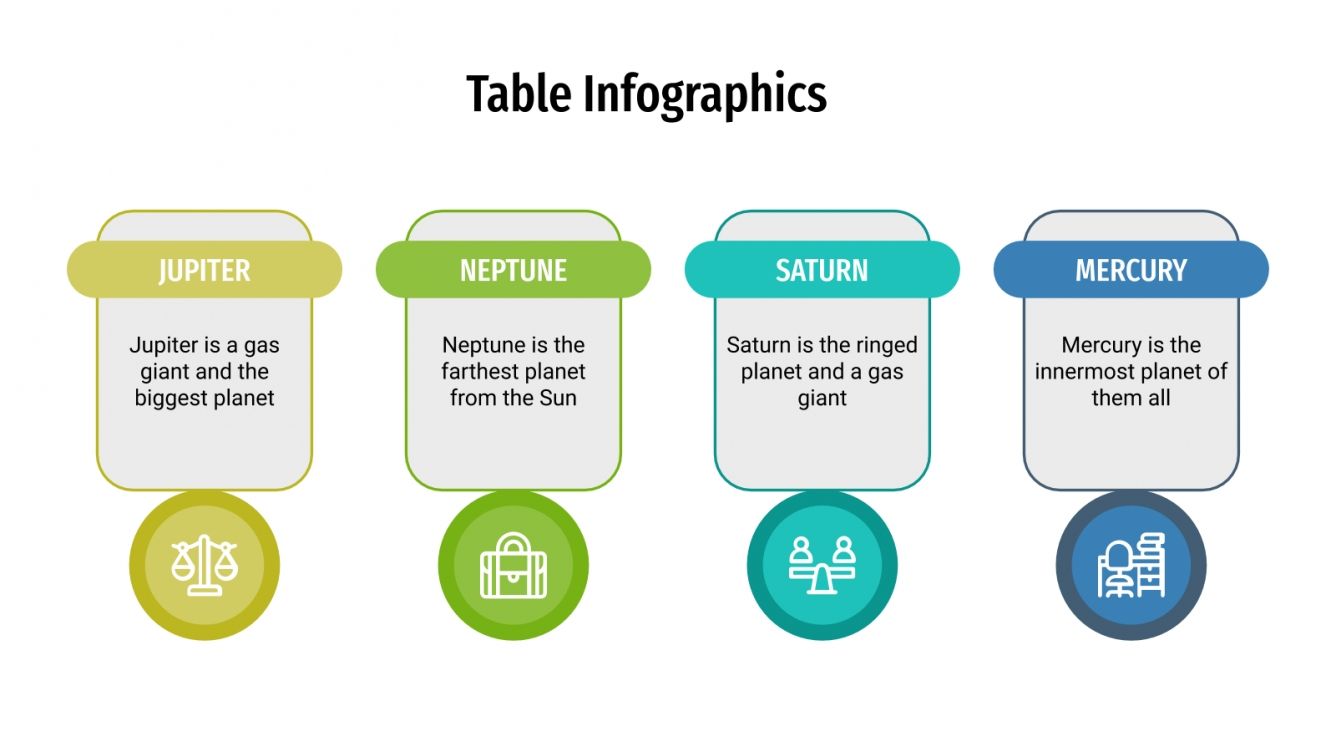 Table Infographics

JUPITER

Jupiter is a gas giant and the biggest planet

NEPTUNE

Neptune is the farthest planet from the Sun

SATURN

Saturn is the ringed planet and a gas giant

MERCURY

Mercury is the innermost planet of them all